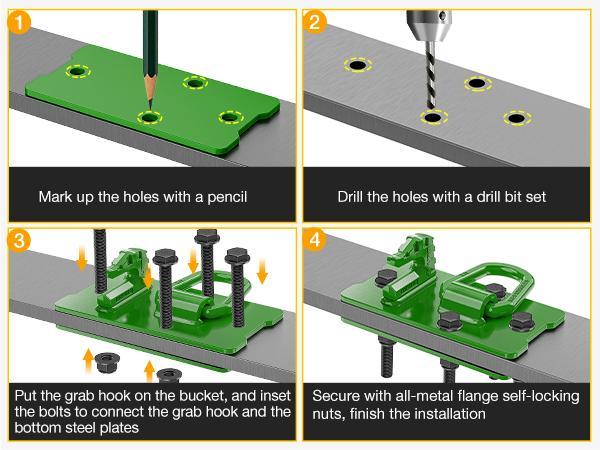 1

Mark up the holes with a pencil

2

Drill the holes with a drill bit set

3

Put the grab hook on the bucket, and inset the bolts to connect the grab hook and the bottom steel plates

4

Secure with all-metal flange self-locking nuts, finish the installation