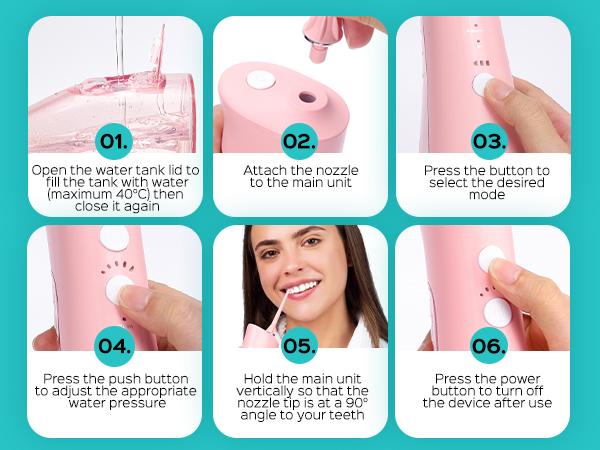 01.

Open the water tank lid to fill the tank with water (maximum 40°C) then close it again

02.

Attach the nozzle to the main unit

03.

Press the button to select the desired mode

04.

Press the push button to adjust the appropriate water pressure

05.

Hold the main unit vertically so that the nozzle tip is at a 90° angle to your teeth

06.

Press the power button to turn off the device after use