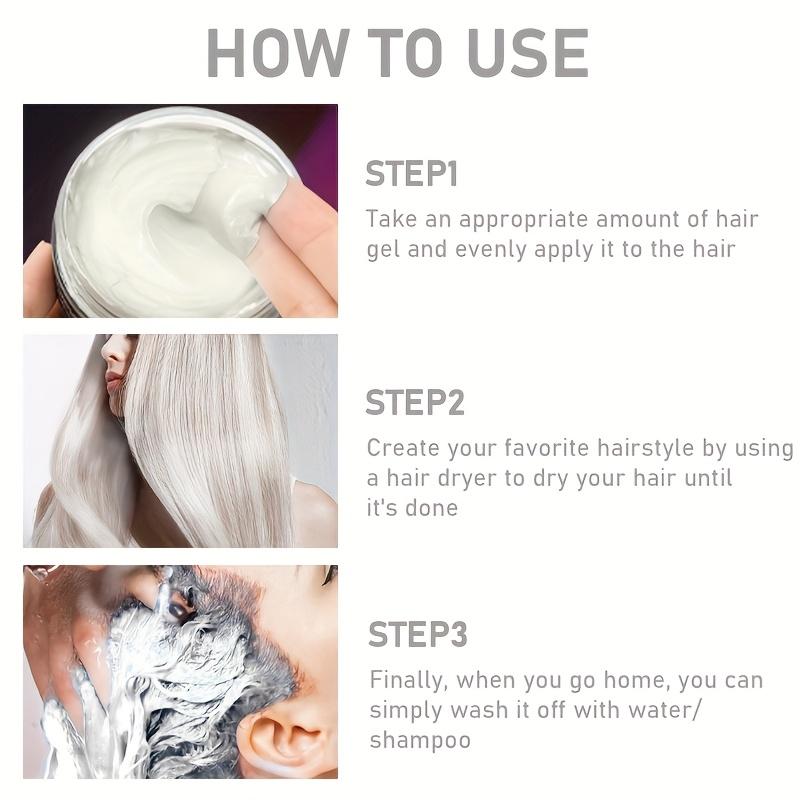 HOW TO USE

STEP1
Take an appropriate amount of hair gel and evenly apply it to the hair

STEP2
Create your favorite hairstyle by using a hair dryer to dry your hair until it's done

STEP3
Finally, when you go home, you can simply wash it off with water/ shampoo