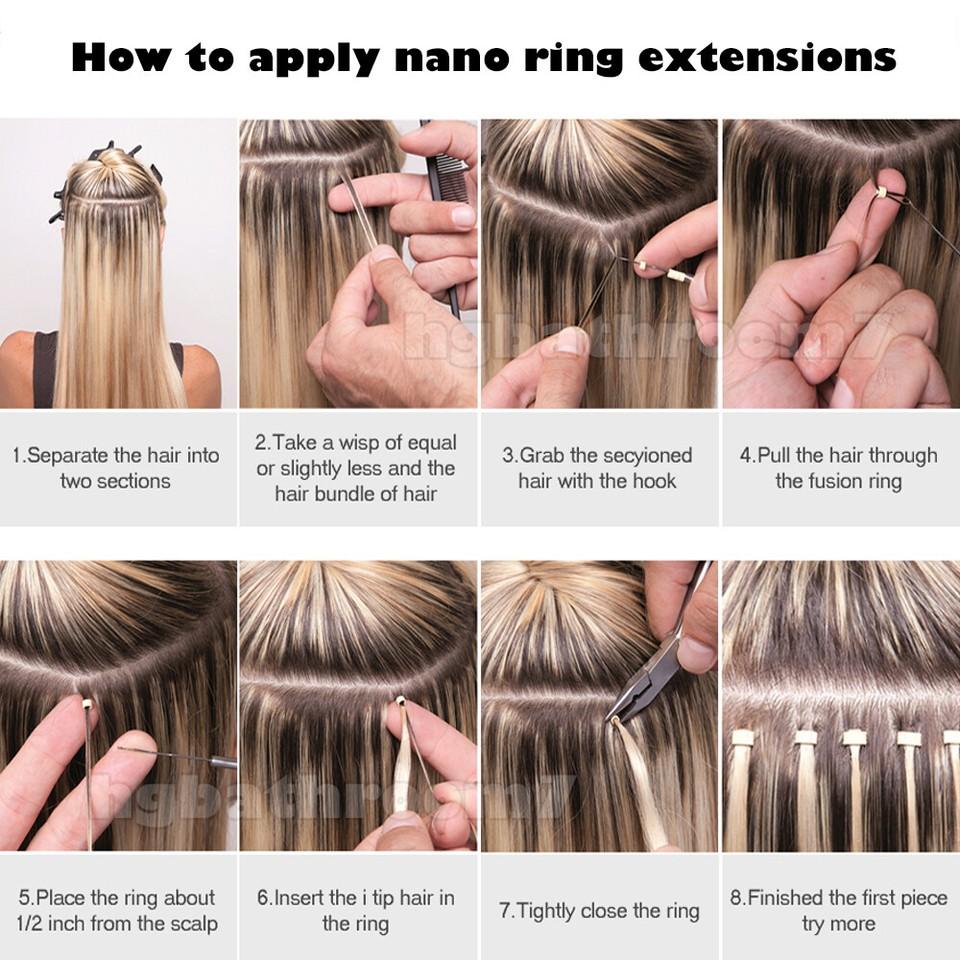 How to apply nano ring extensions

hgbathroom7

1.Separate the hair into two sections

2.Take a wisp of equal or slightly less and the hair bundle of hair

3.Grab the secyioned hair with the hook

4.Pull the hair through the fusion ring

hgbathroom7

5.Place the ring about 1/2 inch from the scalp

6.Insert the i tip hair in the ring

7.Tightly close the ring

8.Finished the first piece try more