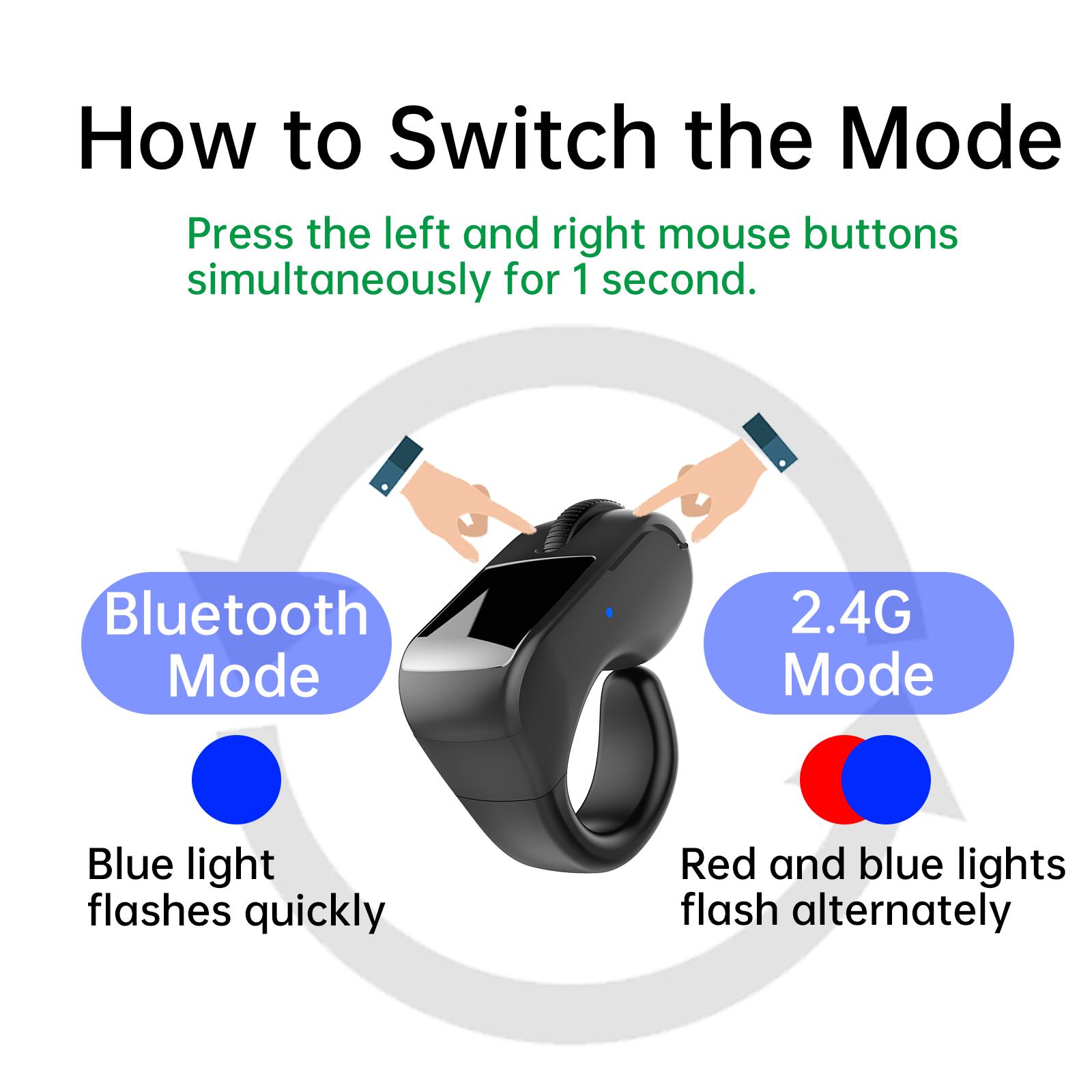 How to Switch the Mode

Press the left and right mouse buttons simultaneously for 1 second.

Bluetooth Mode

Blue light flashes quickly

2.4G Mode

Red and blue lights flash alternately