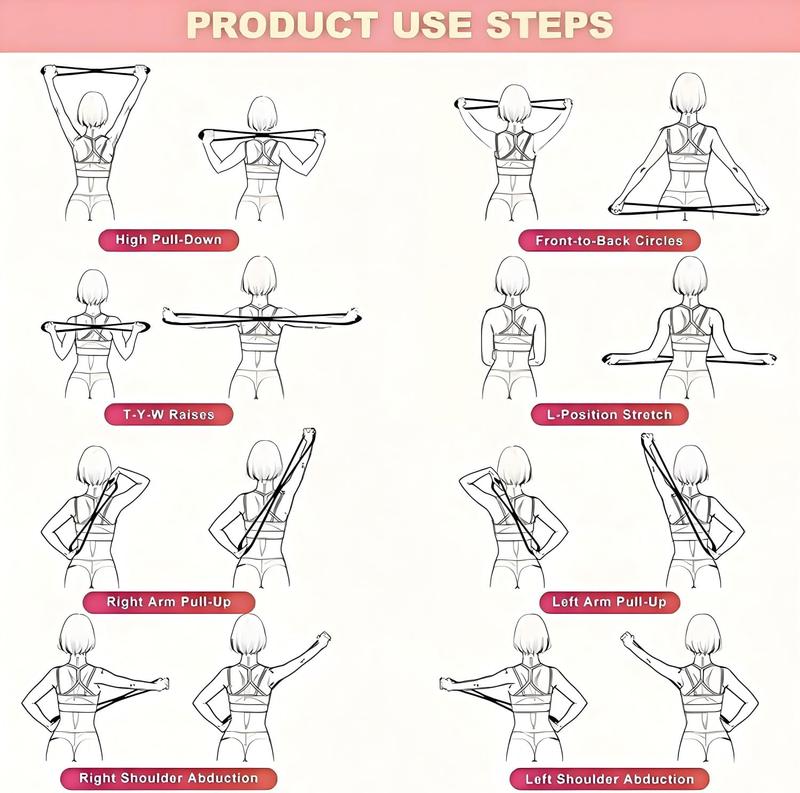 PRODUCT USE STEPS

High Pull-Down

Front-to-Back Circles

T-Y-W Raises

L-Position Stretch

Right Arm Pull-Up

Left Arm Pull-Up

Right Shoulder Abduction

Left Shoulder Abduction