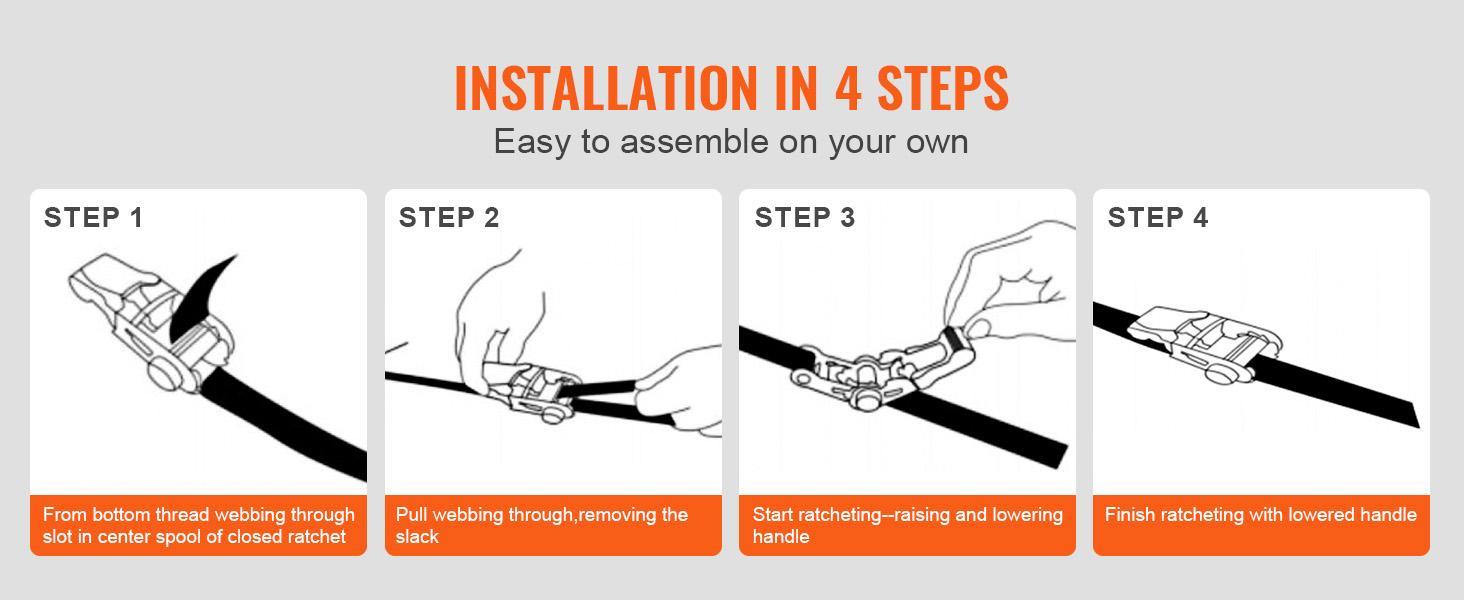 INSTALLATION IN 4 STEPS
Easy to assemble on your own

STEP 1

From bottom thread webbing through slot in center spool of closed ratchet

STEP 2

Pull webbing through,removing the slack

STEP 3

Start ratcheting--raising and lowering handle

STEP 4

Finish ratcheting with lowered handle