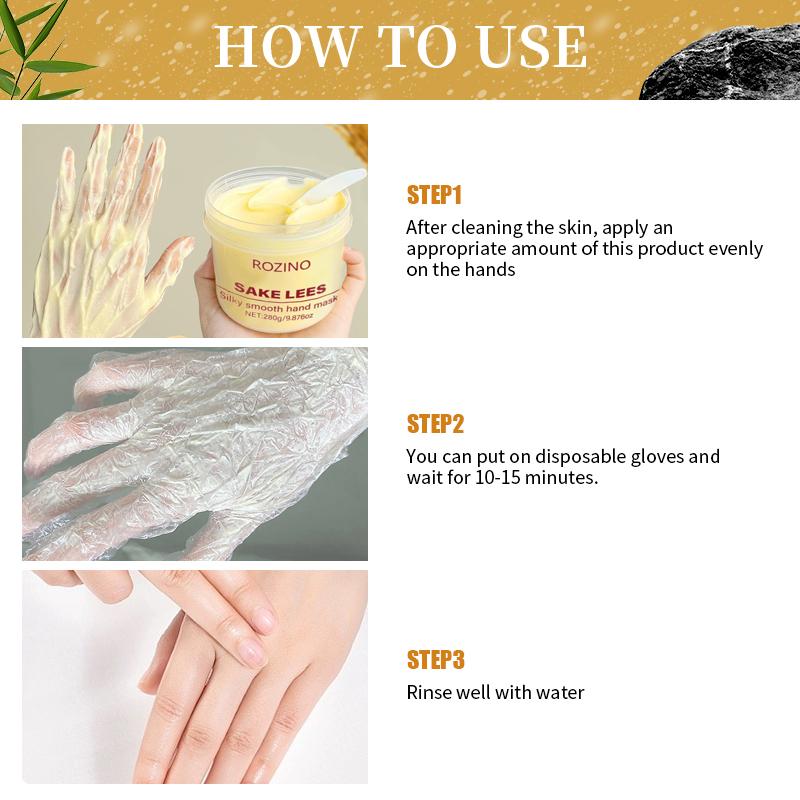 HOW TO USE

ROZINO
SAKE LEES
Silky smooth hand mask
NET:280g/9.876oz

STEP1
After cleaning the skin, apply an appropriate amount of this product evenly on the hands

STEP2
You can put on disposable gloves and wait for 10-15 minutes.

STEP3
Rinse well with water