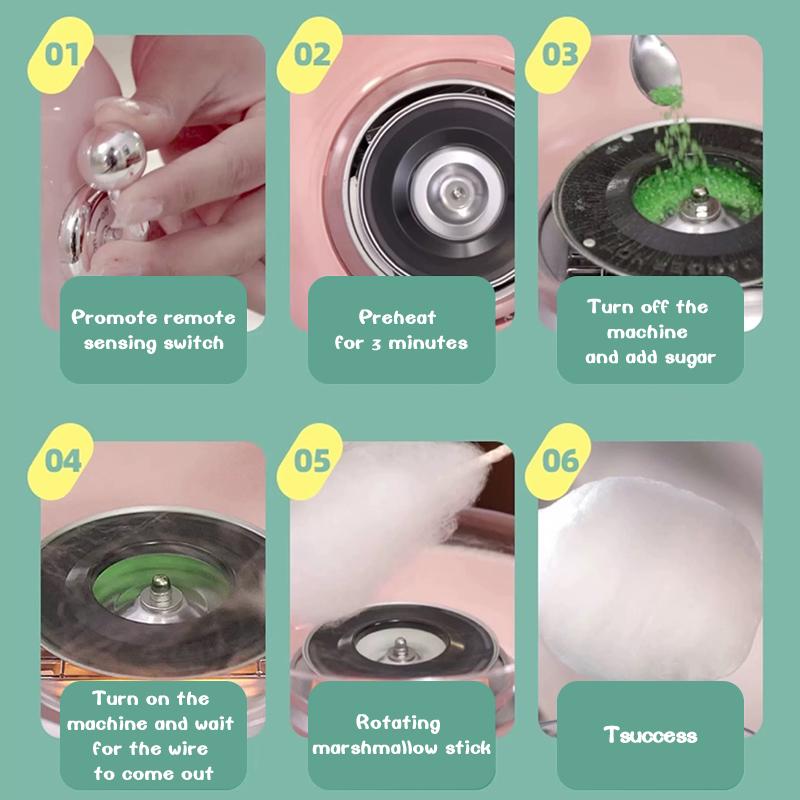 01

Promote remote sensing switch

02

Preheat for 3 minutes

03

Turn off the machine and add sugar

04

Turn on the machine and wait for the wire to come out

05

Rotating marshmallow stick

06

Tsuccess