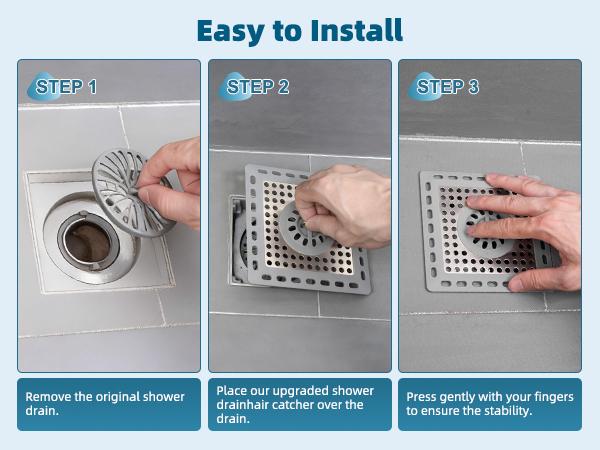 Easy to Install

STEP 1

Remove the original shower drain.

STEP 2

Place our upgraded shower drainhair catcher over the drain.

STEP 3

Press gently with your fingers to ensure the stability.