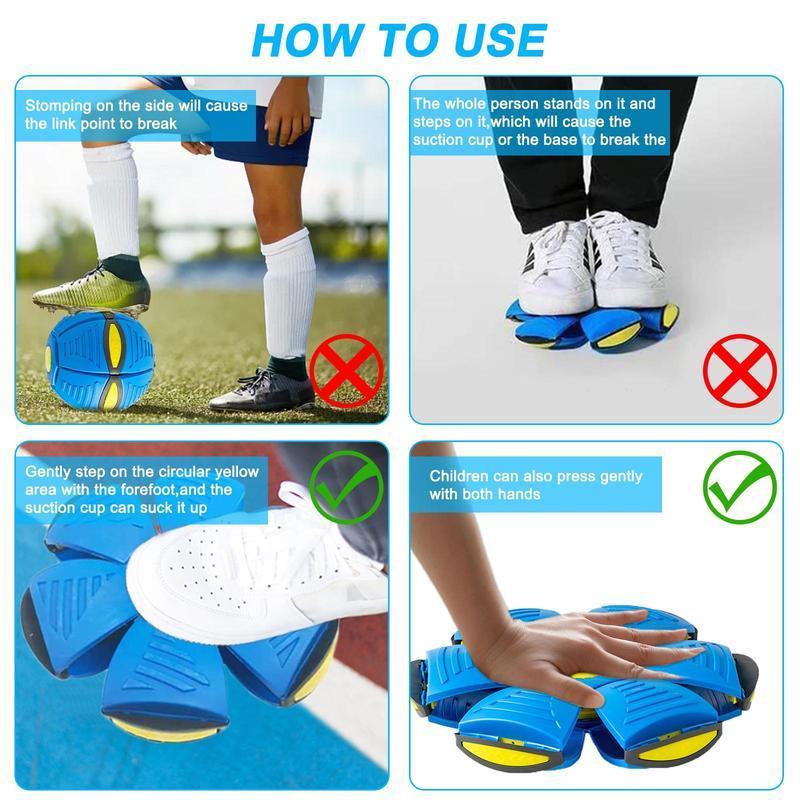 HOW TO USE

Stomping on the side will cause the link point to break

The whole person stands on it and steps on it,which will cause the suction cup or the base to break the

Gently step on the circular yellow area with the forefoot,and the suction cup can suck it up

Children can also press gently with both hands