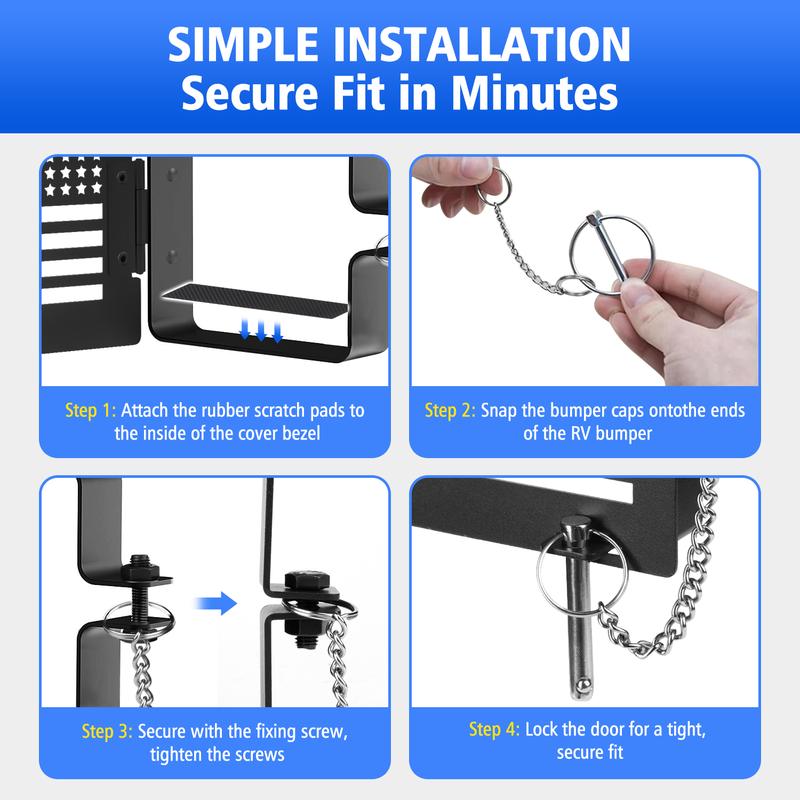 SIMPLE INSTALLATION
Secure Fit in Minutes

Step 1: Attach the rubber scratch pads to the inside of the cover bezel

Step 2: Snap the bumper caps ontothe ends of the RV bumper

Step 3: Secure with the fixing screw, tighten the screws

Step 4: Lock the door for a tight, secure fit