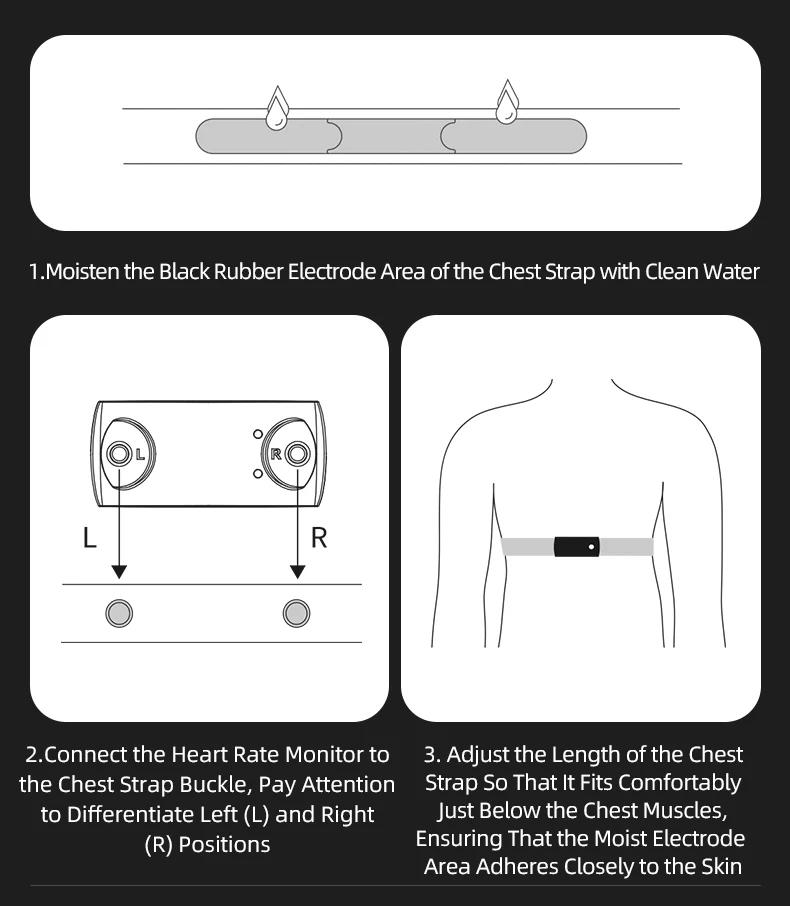 1.Moisten the Black Rubber Electrode Area of the Chest Strap with Clean Water

L

R

L

R

2.Connect the Heart Rate Monitor to the Chest Strap Buckle, Pay Attention to Differentiate Left (L) and Right (R) Positions

3. Adjust the Length of the Chest Strap So That It Fits Comfortably Just Below the Chest Muscles, Ensuring That the Moist Electrode Area Adheres Closely to the Skin