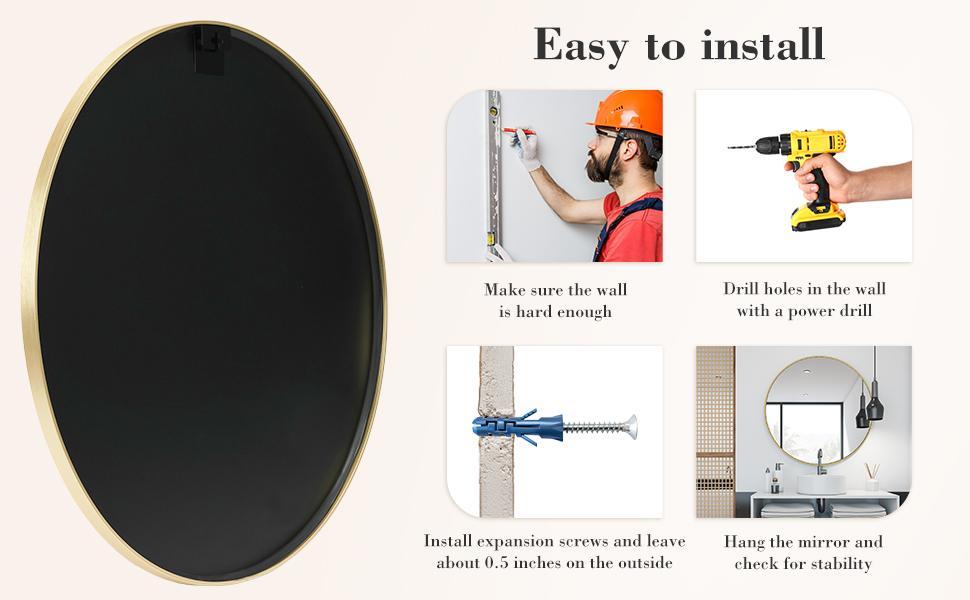 Easy to install

Make sure the wall is hard enough

Drill holes in the wall with a power drill

Install expansion screws and leave about 0.5 inches on the outside

Hang the mirror and check for stability