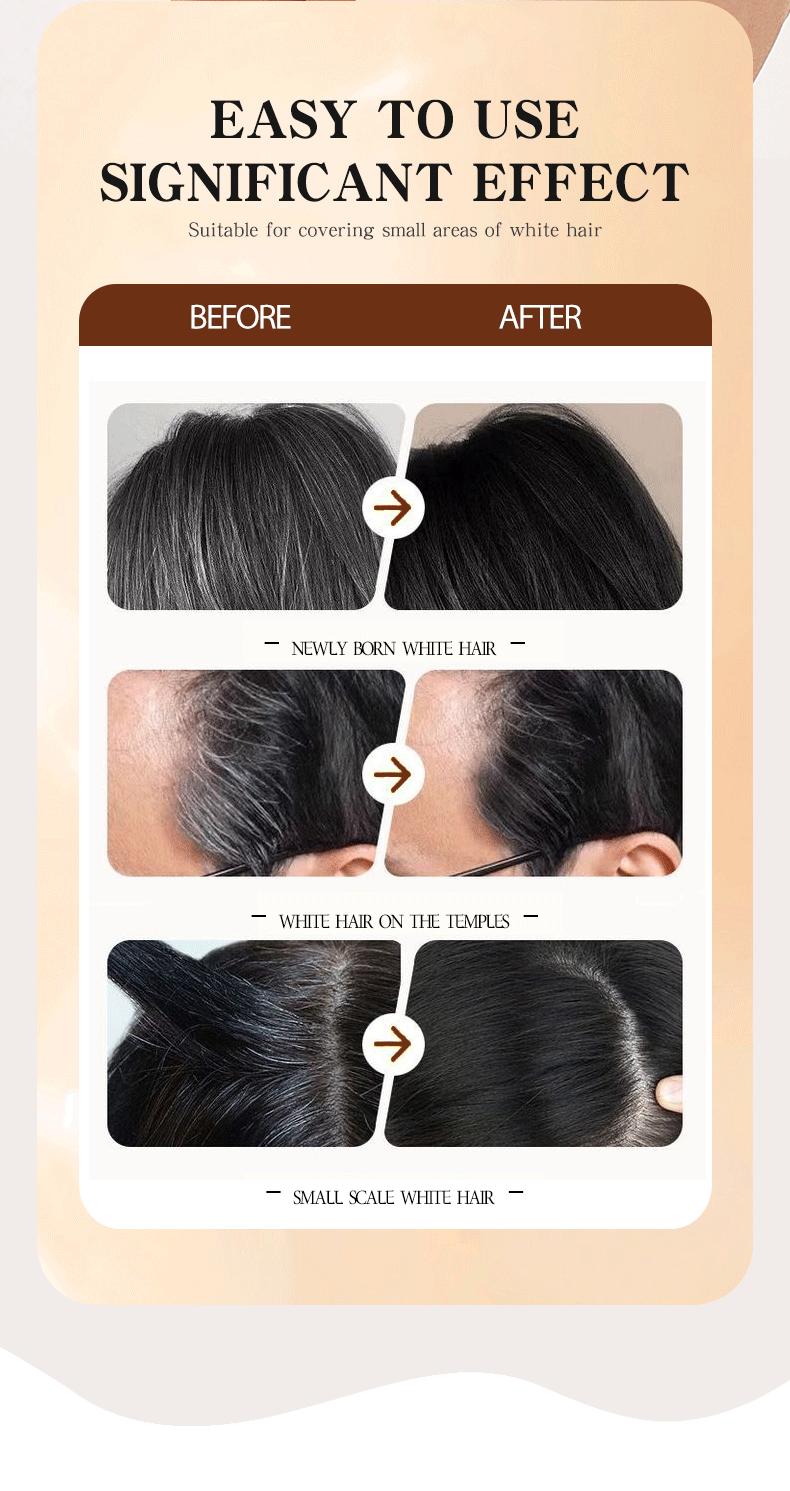 EASY TO USE
SIGNIFICANT EFFECT

Suitable for covering small areas of white hair

BEFORE AFTER

— NEWLY BORN WHITE HAIR —

— WHITE HAIR ON THE TEMPLES —

— SMALL SCALE WHITE HAIR —