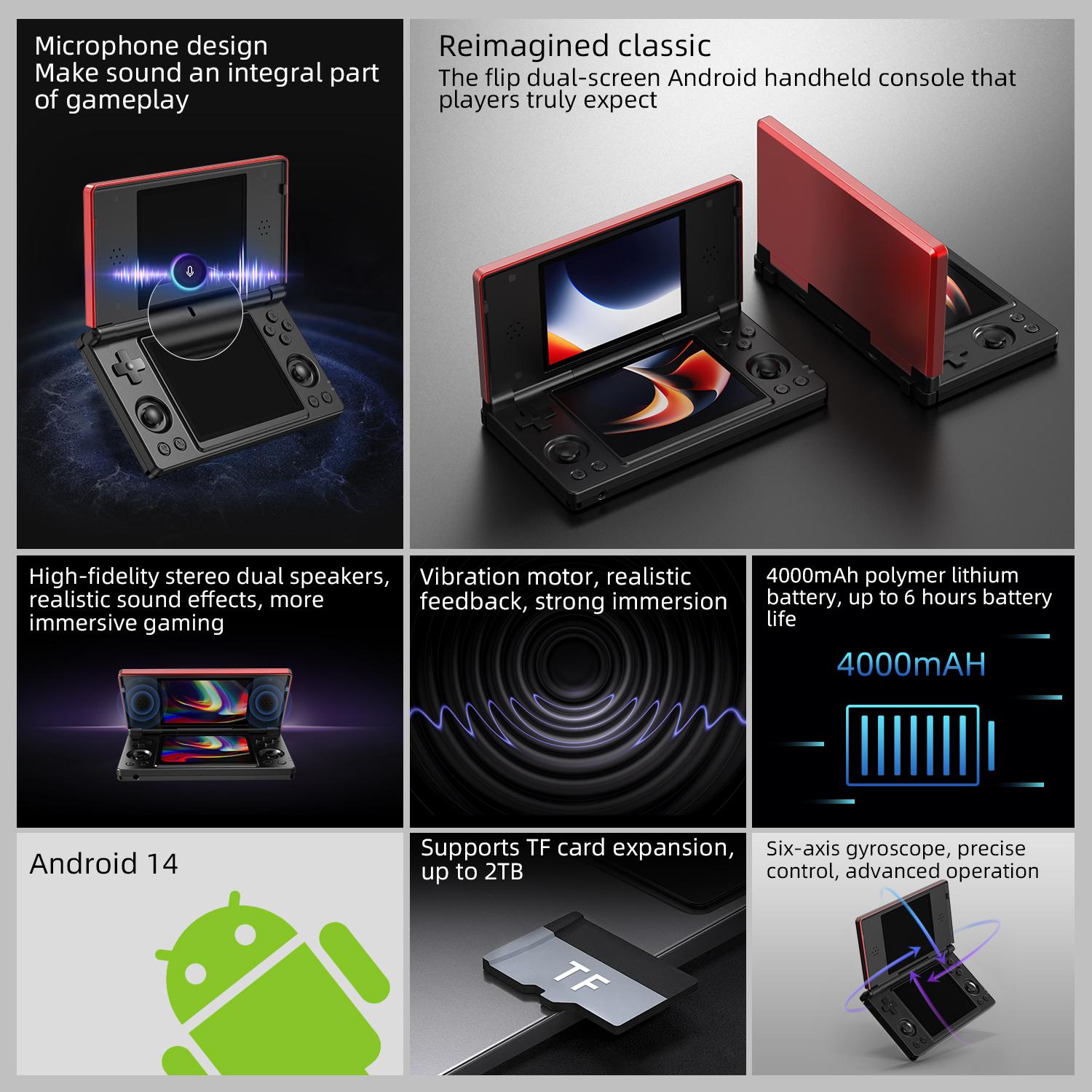 Microphone design
Make sound an integral part of gameplay

Reimagined classic
The flip dual-screen Android handheld console that players truly expect

High-fidelity stereo dual speakers, realistic sound effects, more immersive gaming

Vibration motor, realistic feedback, strong immersion

4000mAh polymer lithium battery, up to 6 hours battery life

4000mAH

Android 14

Supports TF card expansion, up to 2TB

TF

Six-axis gyroscope, precise control, advanced operation