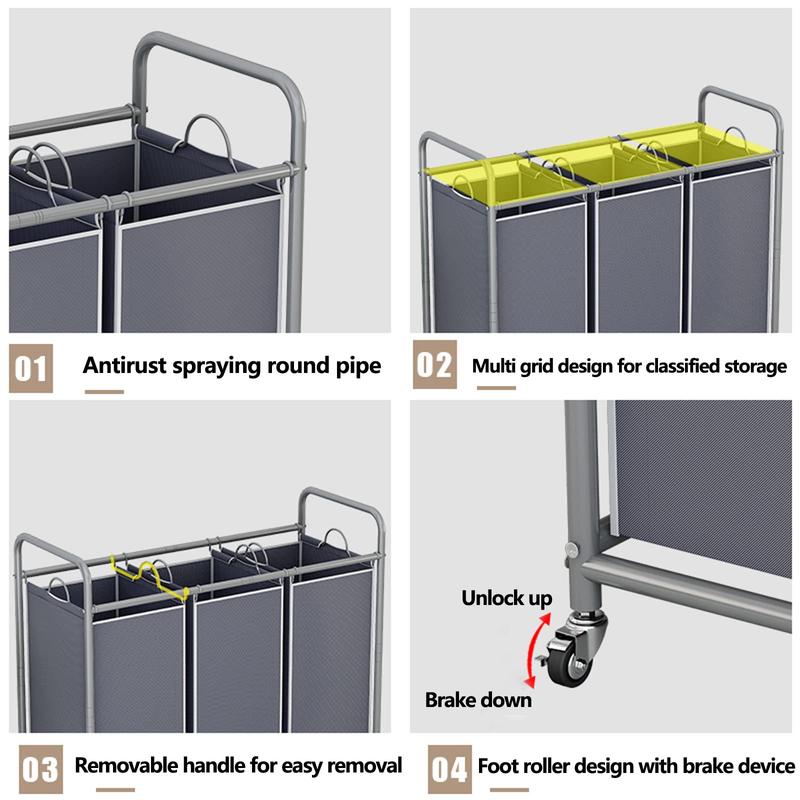 01 Antirust spraying round pipe

02 Multi grid design for classified storage

Unlock up

Brake down

03 Removable handle for easy removal

04 Foot roller design with brake device