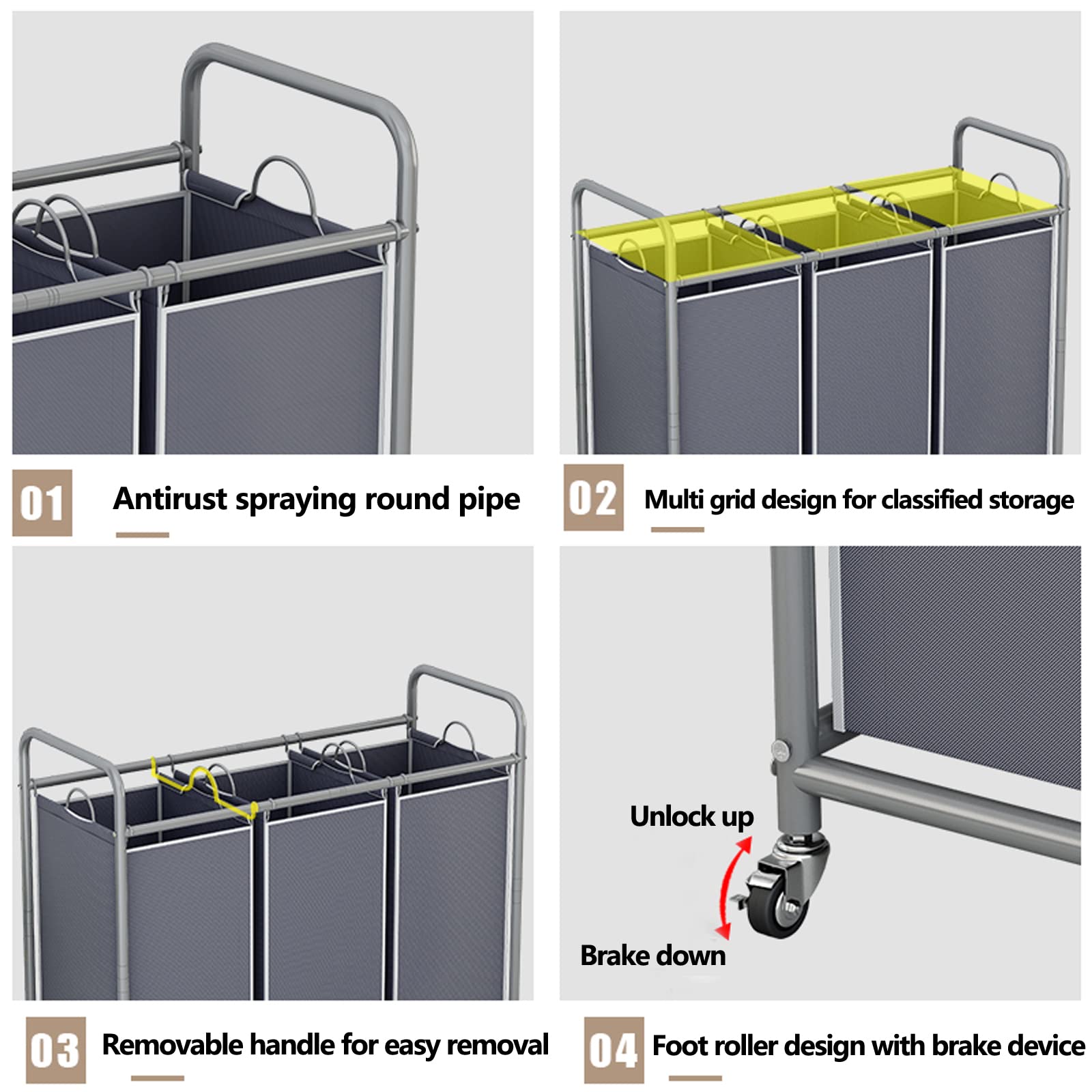 01 Antirust spraying round pipe

02 Multi grid design for classified storage

Unlock up

Brake down

03 Removable handle for easy removal

04 Foot roller design with brake device