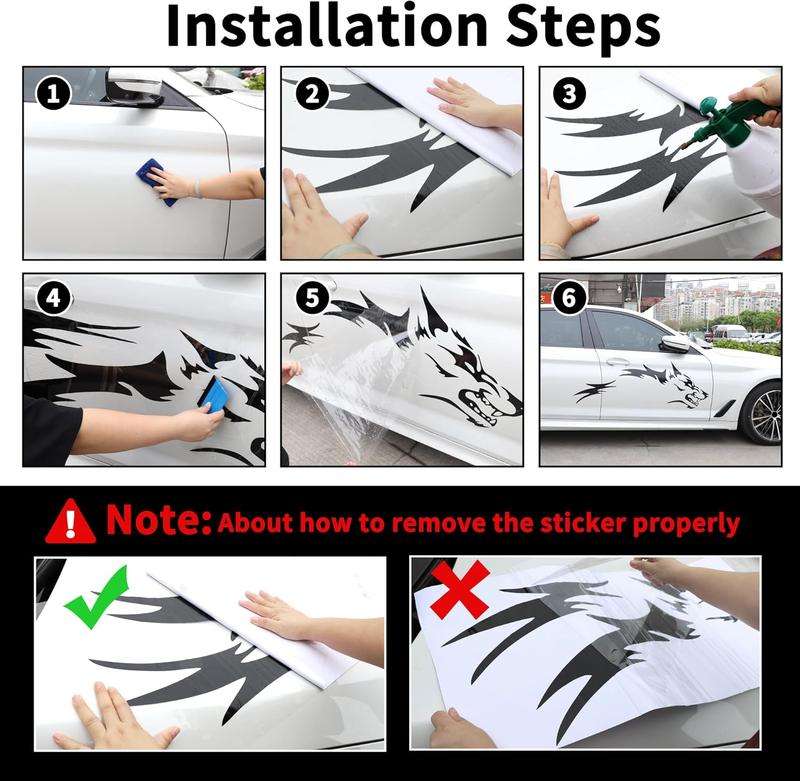 Installation Steps

1

2

3

4

5

6

Note: About how to remove the sticker properly