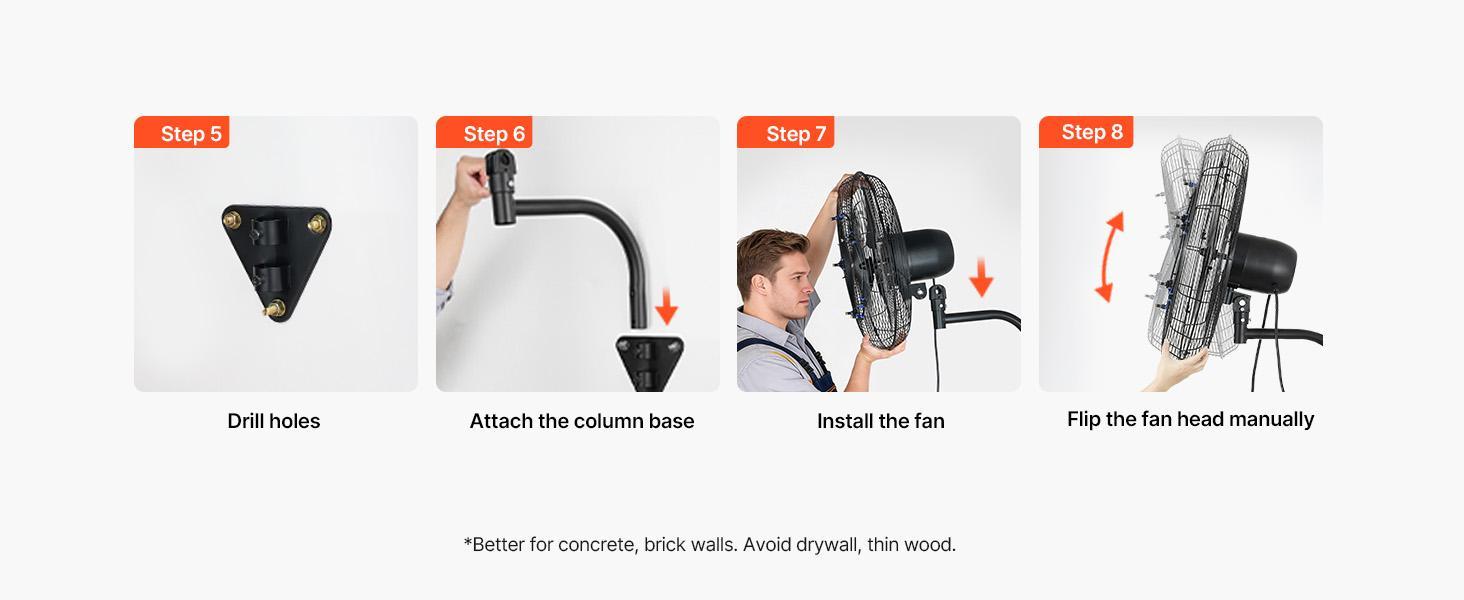 Step 5

Drill holes

Step 6

Attach the column base

Step 7

Install the fan

Step 8

Flip the fan head manually

*Better for concrete, brick walls. Avoid drywall, thin wood.