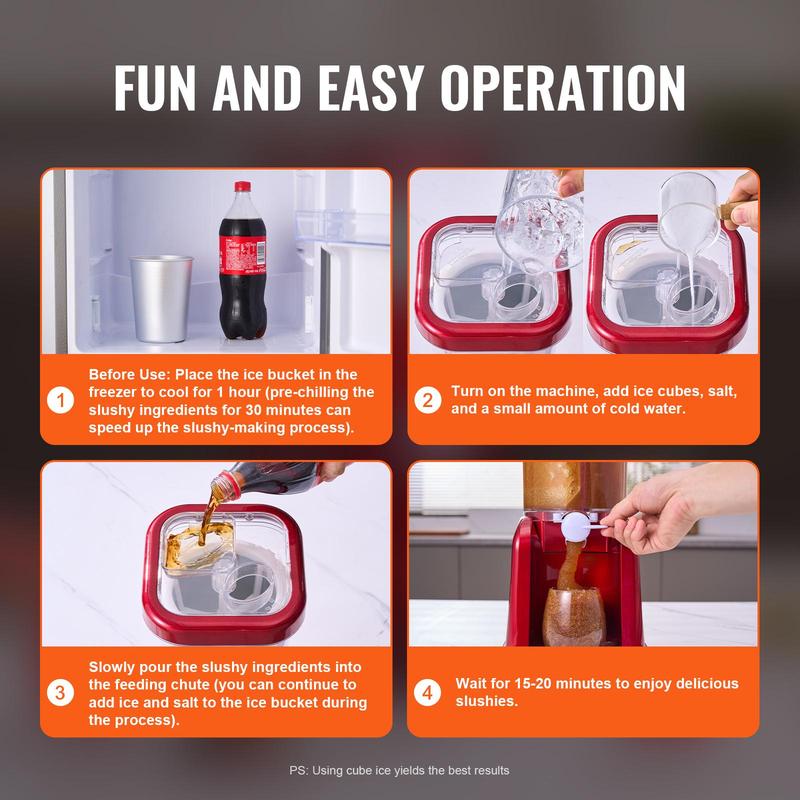 FUN AND EASY OPERATION

1 Before Use: Place the ice bucket in the freezer to cool for 1 hour (pre-chilling the slushy ingredients for 30 minutes can speed up the slushy-making process).

2 Turn on the machine, add ice cubes, salt, and a small amount of cold water.

3 Slowly pour the slushy ingredients into the feeding chute (you can continue to add ice and salt to the ice bucket during the process).

4 Wait for 15-20 minutes to enjoy delicious slushies.

PS: Using cube ice yields the best results