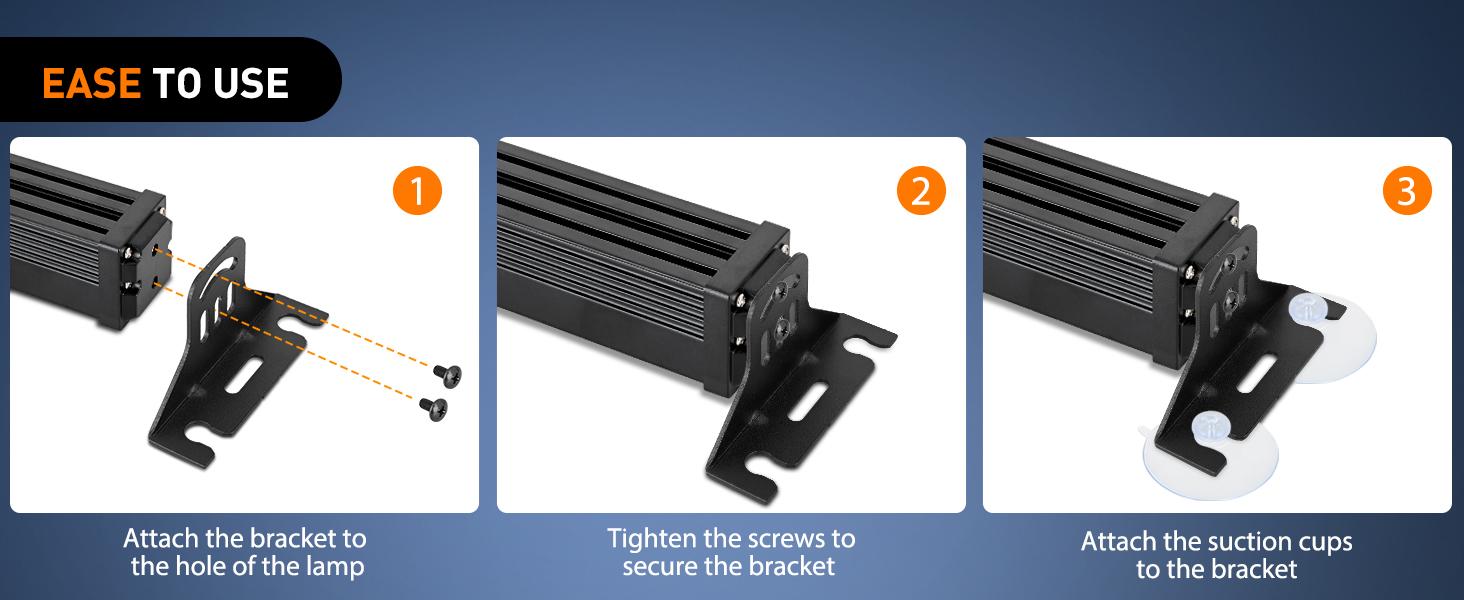 EASE TO USE

1

Attach the bracket to the hole of the lamp

2

Tighten the screws to secure the bracket

3

Attach the suction cups to the bracket