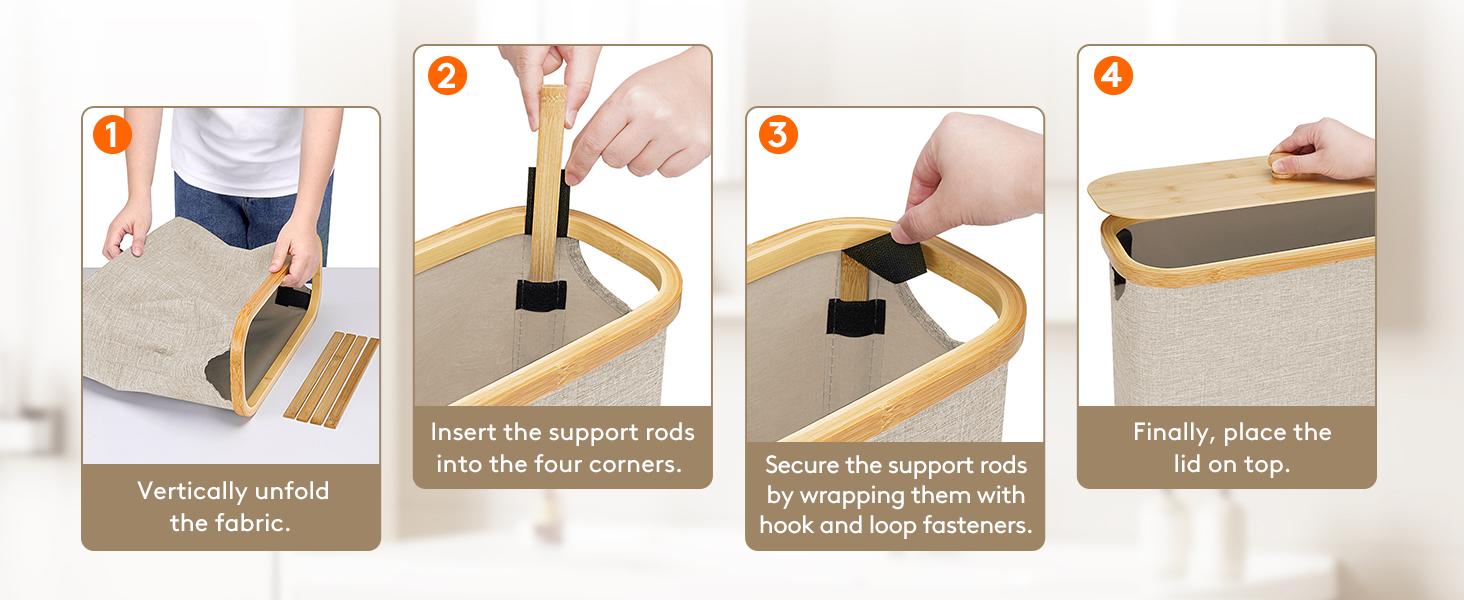 1

Vertically unfold the fabric.

2

Insert the support rods into the four corners.

3

Secure the support rods by wrapping them with hook and loop fasteners.

4

Finally, place the lid on top.