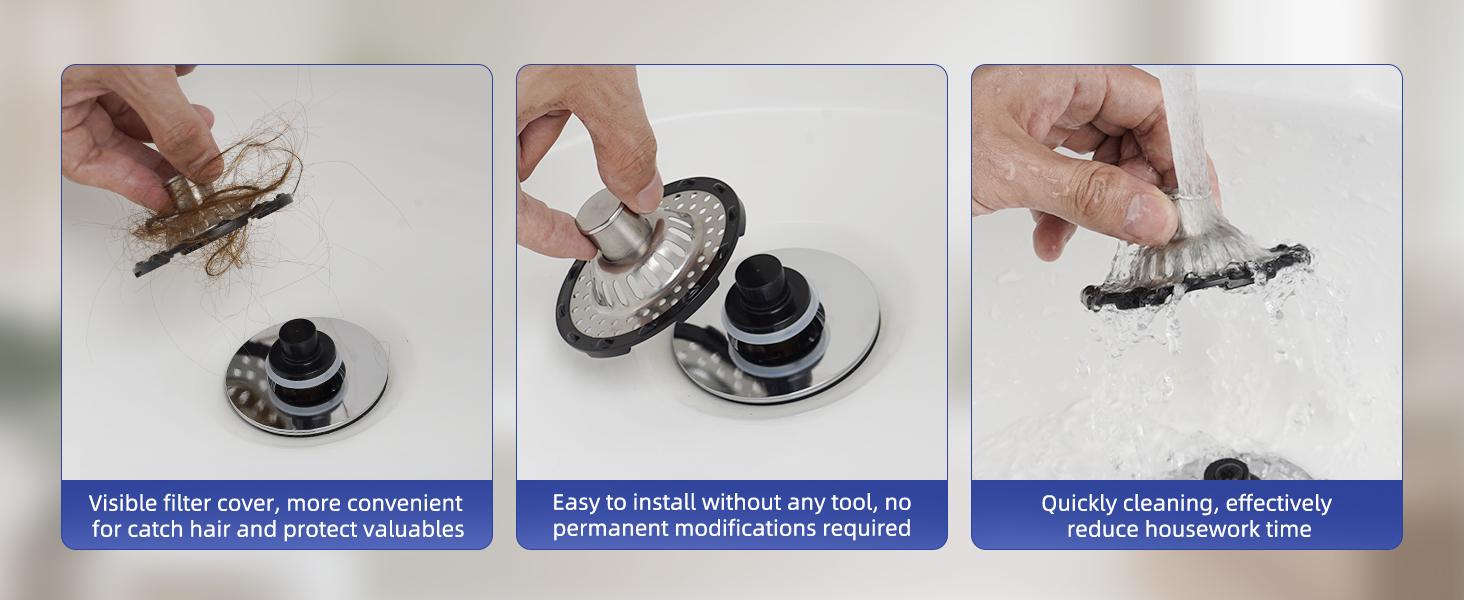 Visible filter cover, more convenient for catch hair and protect valuables

Easy to install without any tool, no permanent modifications required

Quickly cleaning, effectively reduce housework time