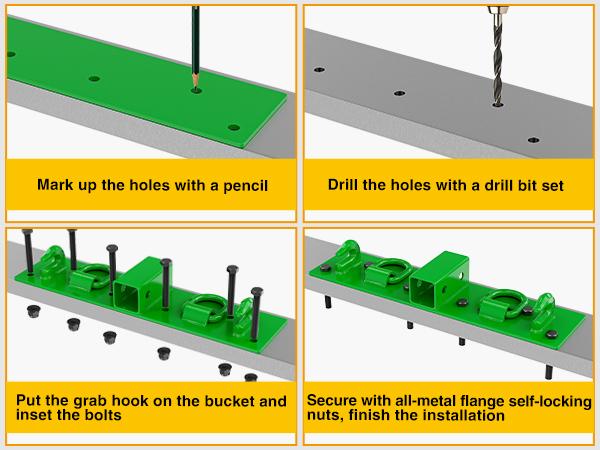 Mark up the holes with a pencil

Drill the holes with a drill bit set

Put the grab hook on the bucket and inset the bolts

Secure with all-metal flange self-locking nuts, finish the installation