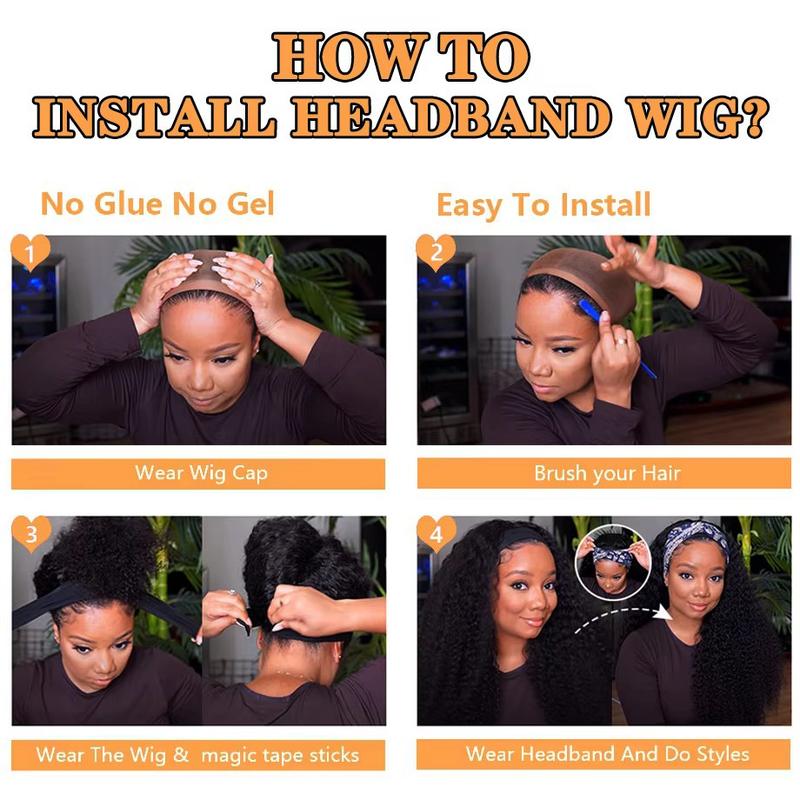 HOW TO
INSTALL HEADBAND WIG?

No Glue No Gel

Easy To Install

1

Wear Wig Cap

2

Brush your Hair

3

Wear The Wig & magic tape sticks

4

Wear Headband And Do Styles