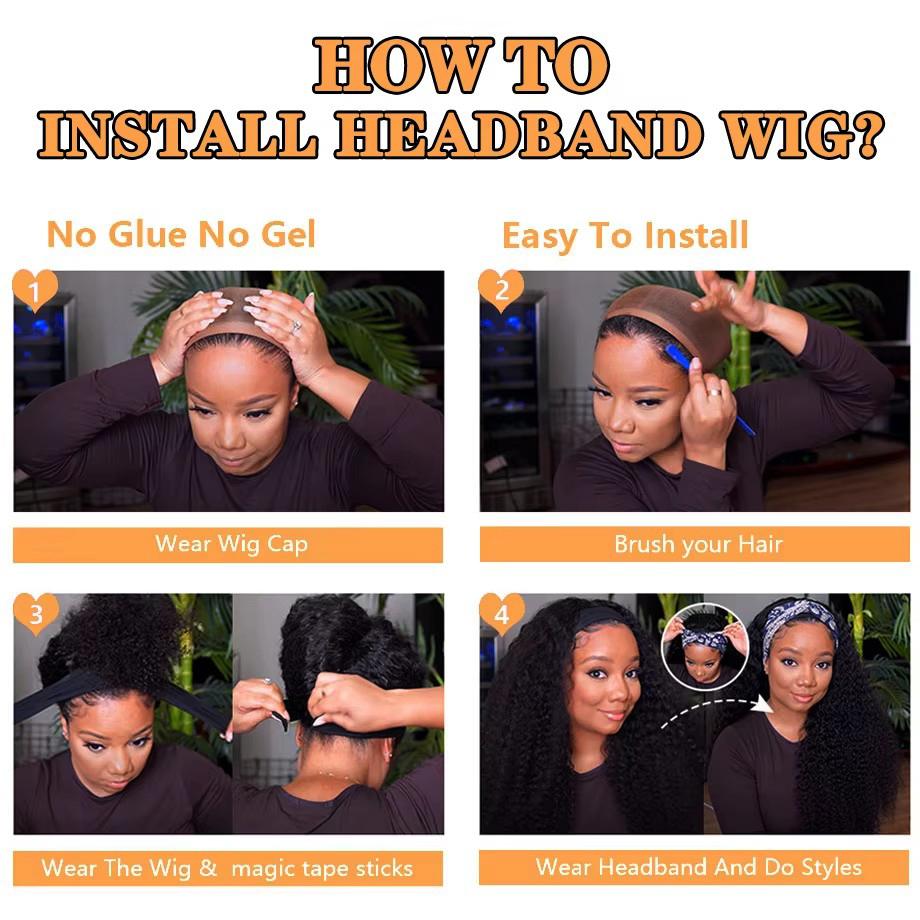 HOW TO
INSTALL HEADBAND WIG?

No Glue No Gel

Easy To Install

1

Wear Wig Cap

2

Brush your Hair

3

Wear The Wig & magic tape sticks

4

Wear Headband And Do Styles