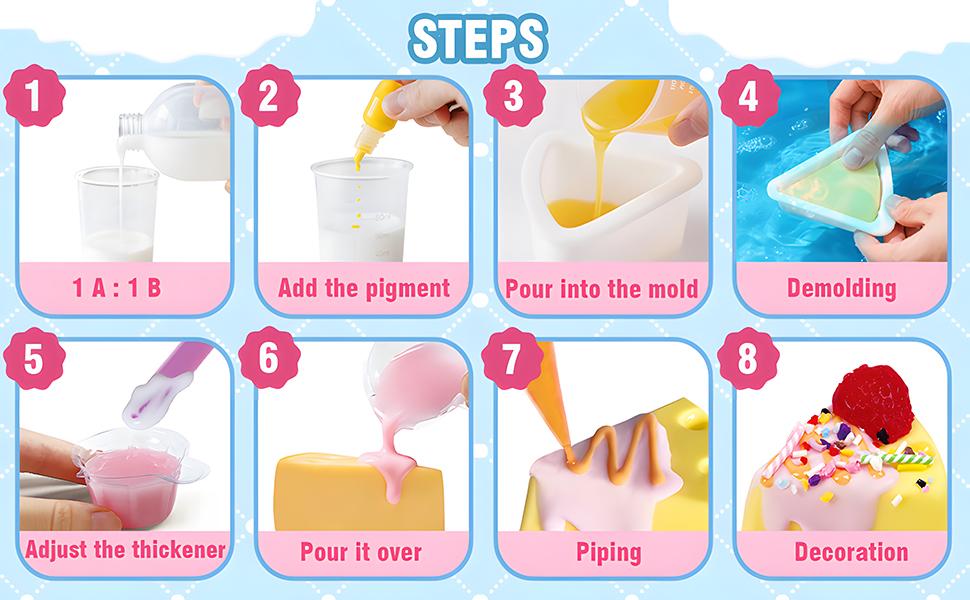 STEPS

1
1 A : 1 B

2
Add the pigment

3
Pour into the mold

4
Demolding

5
Adjust the thickener

6
Pour it over

7
Piping

8
Decoration