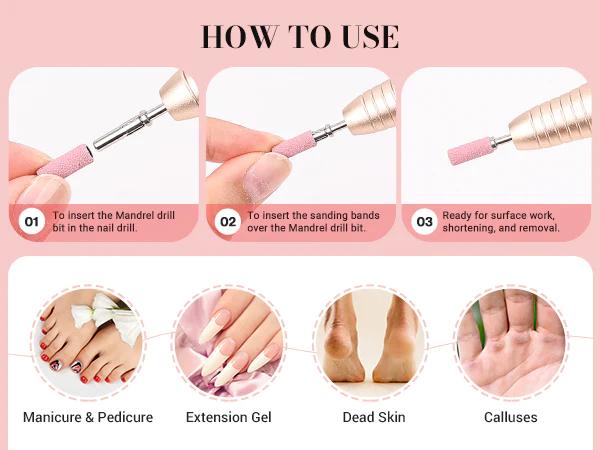 HOW TO USE

01 To insert the Mandrel drill bit in the nail drill.

02 To insert the sanding bands over the Mandrel drill bit.

03 Ready for surface work, shortening, and removal.

Manicure & Pedicure

Extension Gel

Dead Skin

Calluses