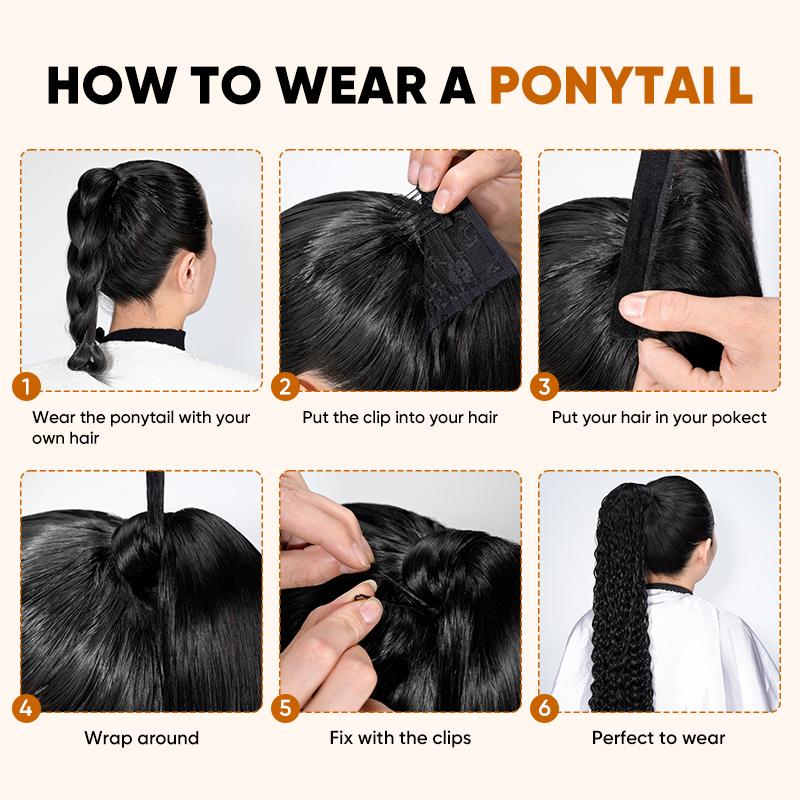 HOW TO WEAR A PONYTAI L

1
Wear the ponytail with your own hair

2
Put the clip into your hair

3
Put your hair in your pokect

4
Wrap around

5
Fix with the clips

6
Perfect to wear