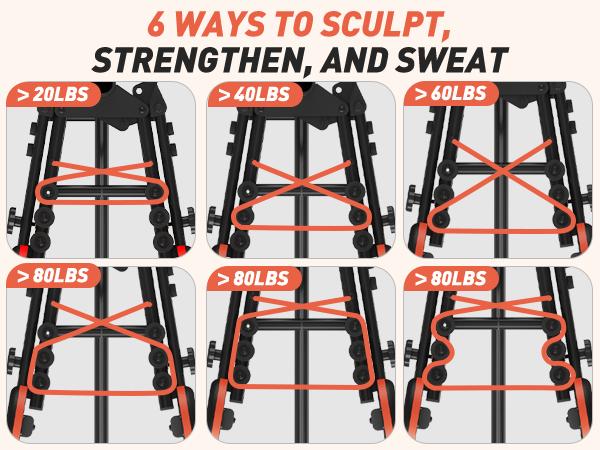 6 WAYS TO SCULPT, STRENGTHEN, AND SWEAT

> 20LBS

> 40LBS

> 60LBS

> 80LBS

> 80LBS

> 80LBS