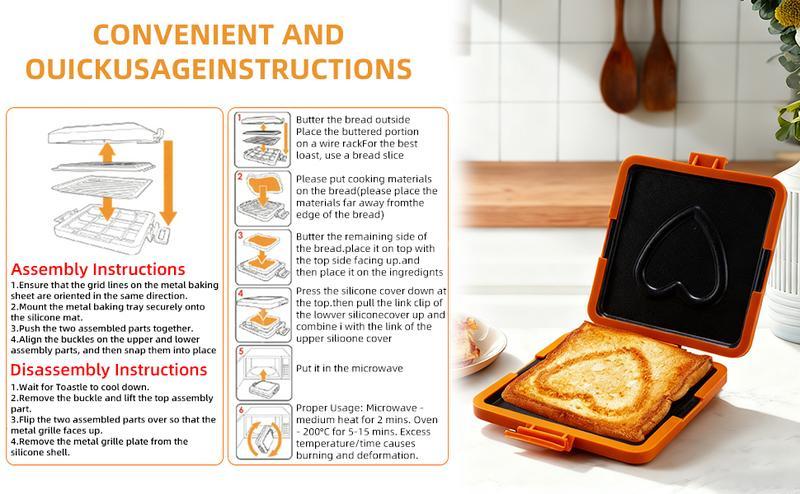 CONVENIENT AND OUICKUSAGEINSTRUCTIONS

Assembly Instructions
1.Ensure that the grid lines on the metal baking sheet are oriented in the same direction.
2.Mount the metal baking tray securely onto the silicone mat.
3.Push the two assembled parts together.
4.Align the buckles on the upper and lower assembly parts, and then snap them into place

Disassembly Instructions
1.Wait for Toastle to cool down.
2.Remove the buckle and lift the top assembly part.
3.Flip the two assembled parts over so that the metal grille faces up.
4.Remove the metal grille plate from the silicone shell.

1 Butter the bread outside Place the buttered portion on a wire rackFor the best loast, use a bread slice

2 Please put cooking materials on the bread(please place the materials far away fromthe edge of the bread)

3 Butter the remaining side of the bread.place it on top with the top side facing up.and then place it on the ingredignts

4 Press the silicone cover down at the top.then pull the link clip of the lowver siliconecover up and combine i with the link of the upper silioone cover

5 Put it in the microwave

6 Proper Usage: Microwave - medium heat for 2 mins. Oven - 200°C for 5-15 mins. Excess temperature/time causes burning and deformation.