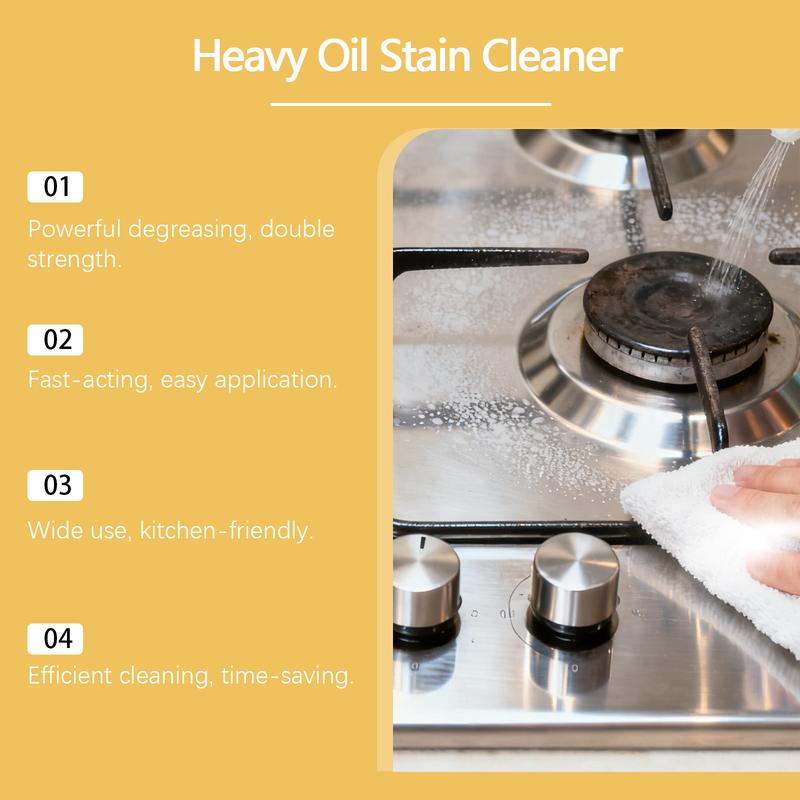 Heavy Oil Stain Cleaner

01

Powerful degreasing, double strength.

02

Fast-acting, easy application.

03

Wide use, kitchen-friendly.

04

Efficient cleaning, time-saving.