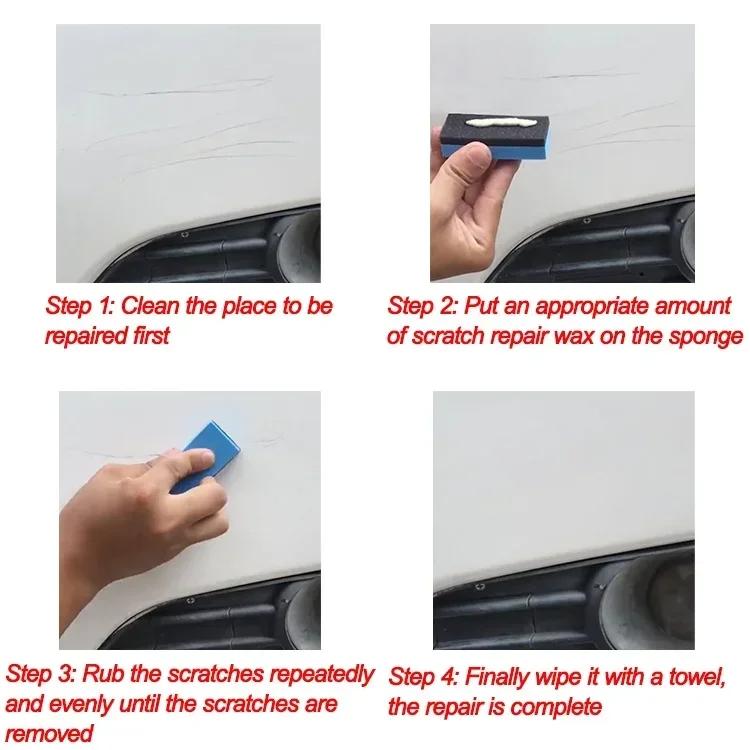 Step 1: Clean the place to be repaired first

Step 2: Put an appropriate amount of scratch repair wax on the sponge

Step 3: Rub the scratches repeatedly and evenly until the scratches are removed

Step 4: Finally wipe it with a towel, the repair is complete