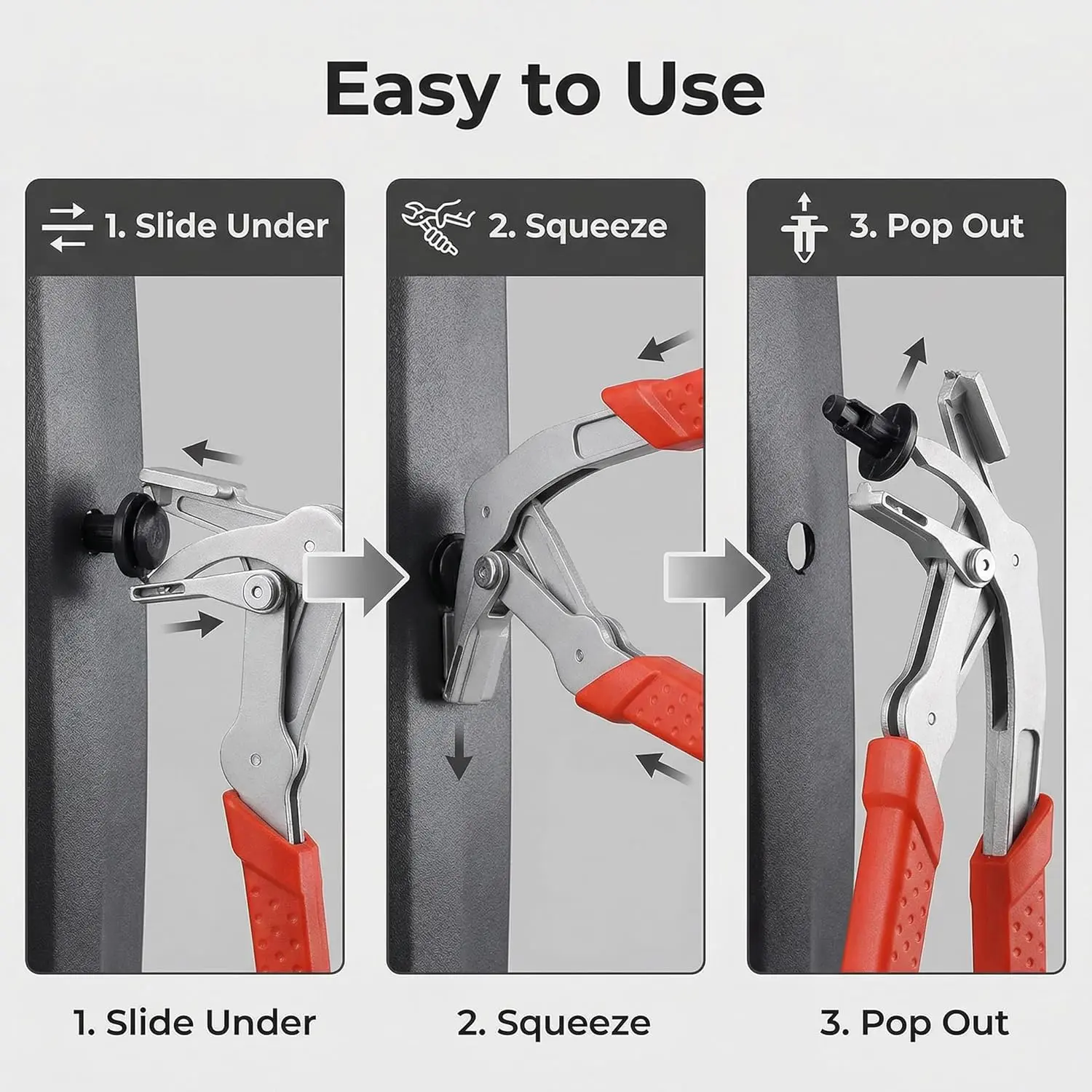 Easy to Use

1. Slide Under

2. Squeeze

3. Pop Out

1. Slide Under

2. Squeeze

3. Pop Out