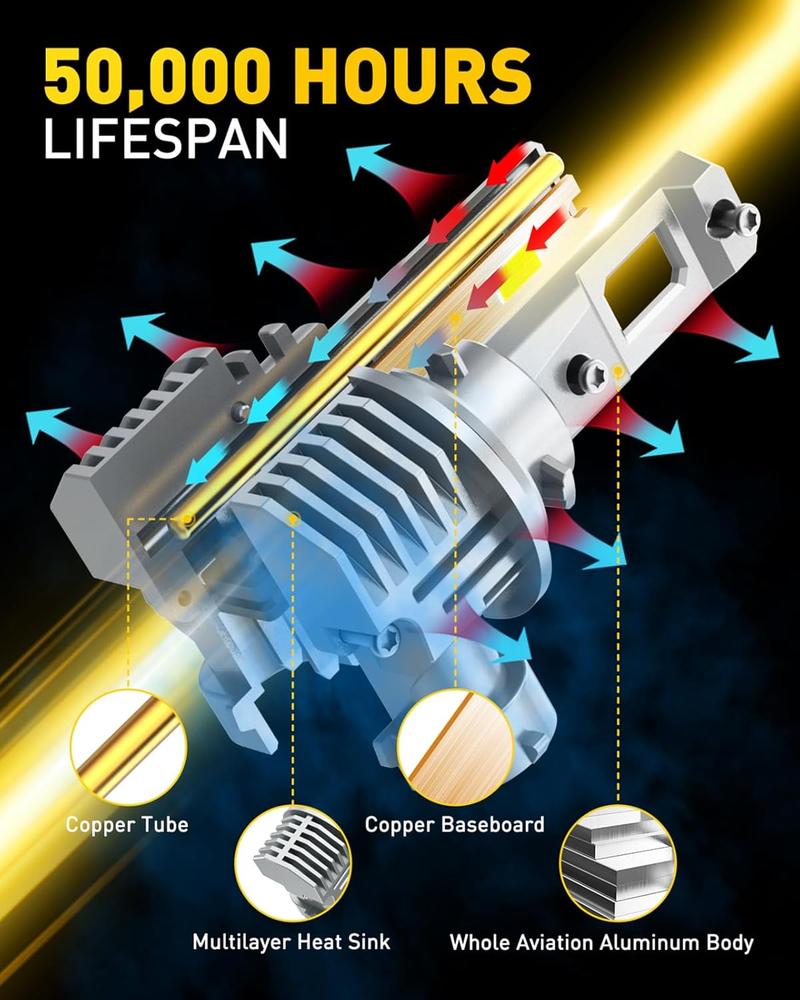 50,000 HOURS
LIFESPAN

Copper Tube

Copper Baseboard

Multilayer Heat Sink

Whole Aviation Aluminum Body