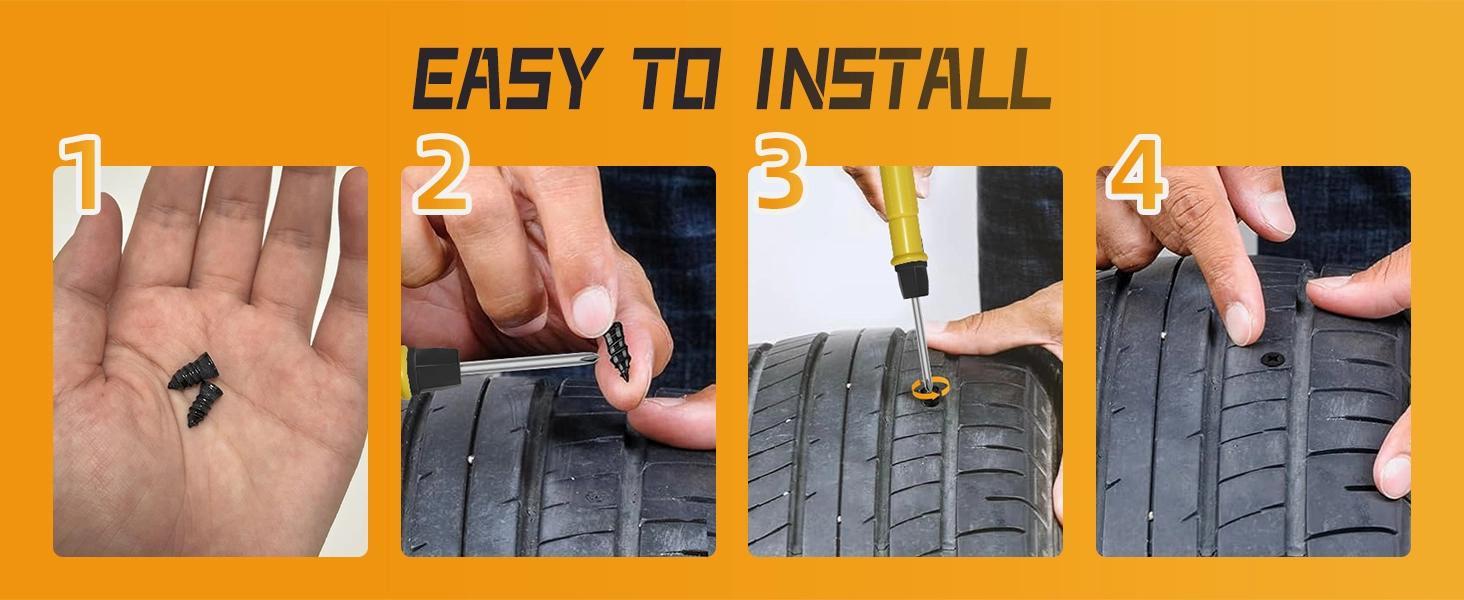 EASY TO INSTALL

1

2

3

4