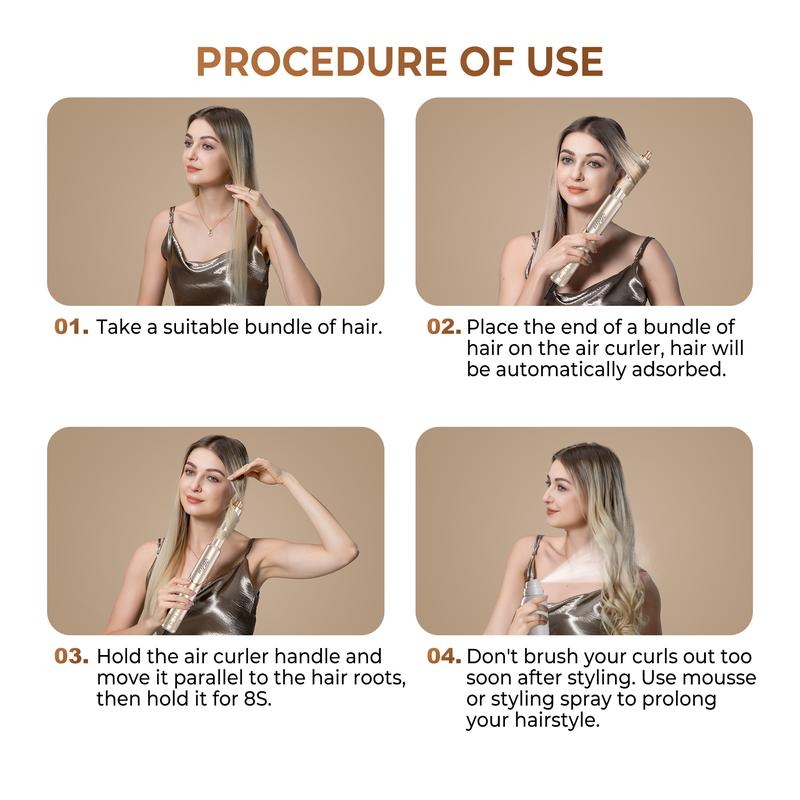 PROCEDURE OF USE

01. Take a suitable bundle of hair.

02. Place the end of a bundle of hair on the air curler, hair will be automatically adsorbed.

03. Hold the air curler handle and move it parallel to the hair roots, then hold it for 8S.

04. Don't brush your curls out too soon after styling. Use mousse or styling spray to prolong your hairstyle.