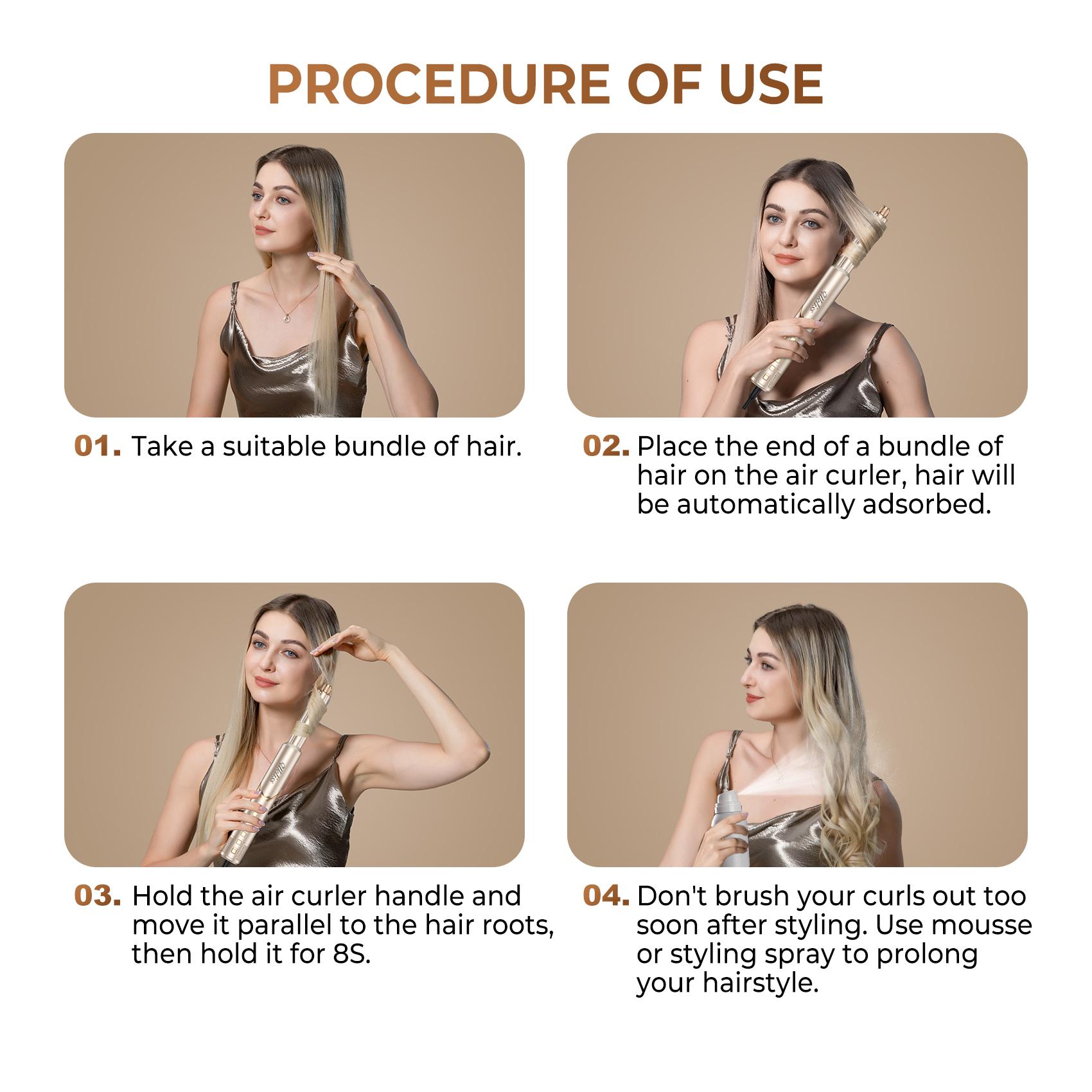 PROCEDURE OF USE

01. Take a suitable bundle of hair.

02. Place the end of a bundle of hair on the air curler, hair will be automatically adsorbed.

03. Hold the air curler handle and move it parallel to the hair roots, then hold it for 8S.

04. Don't brush your curls out too soon after styling. Use mousse or styling spray to prolong your hairstyle.