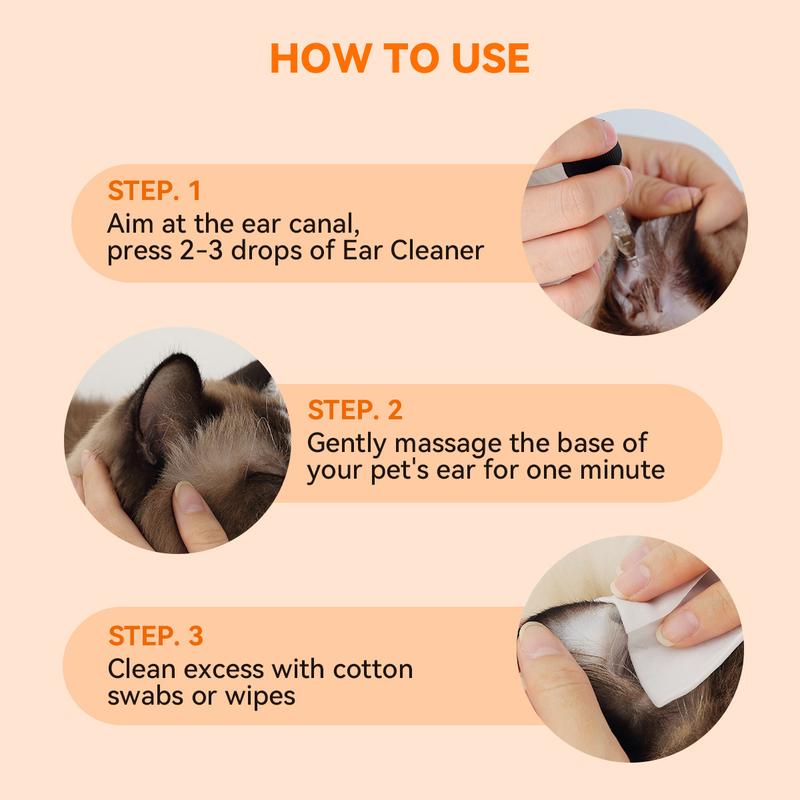 HOW TO USE

STEP. 1
Aim at the ear canal, press 2-3 drops of Ear Cleaner

STEP. 2
Gently massage the base of your pet's ear for one minute

STEP. 3
Clean excess with cotton swabs or wipes