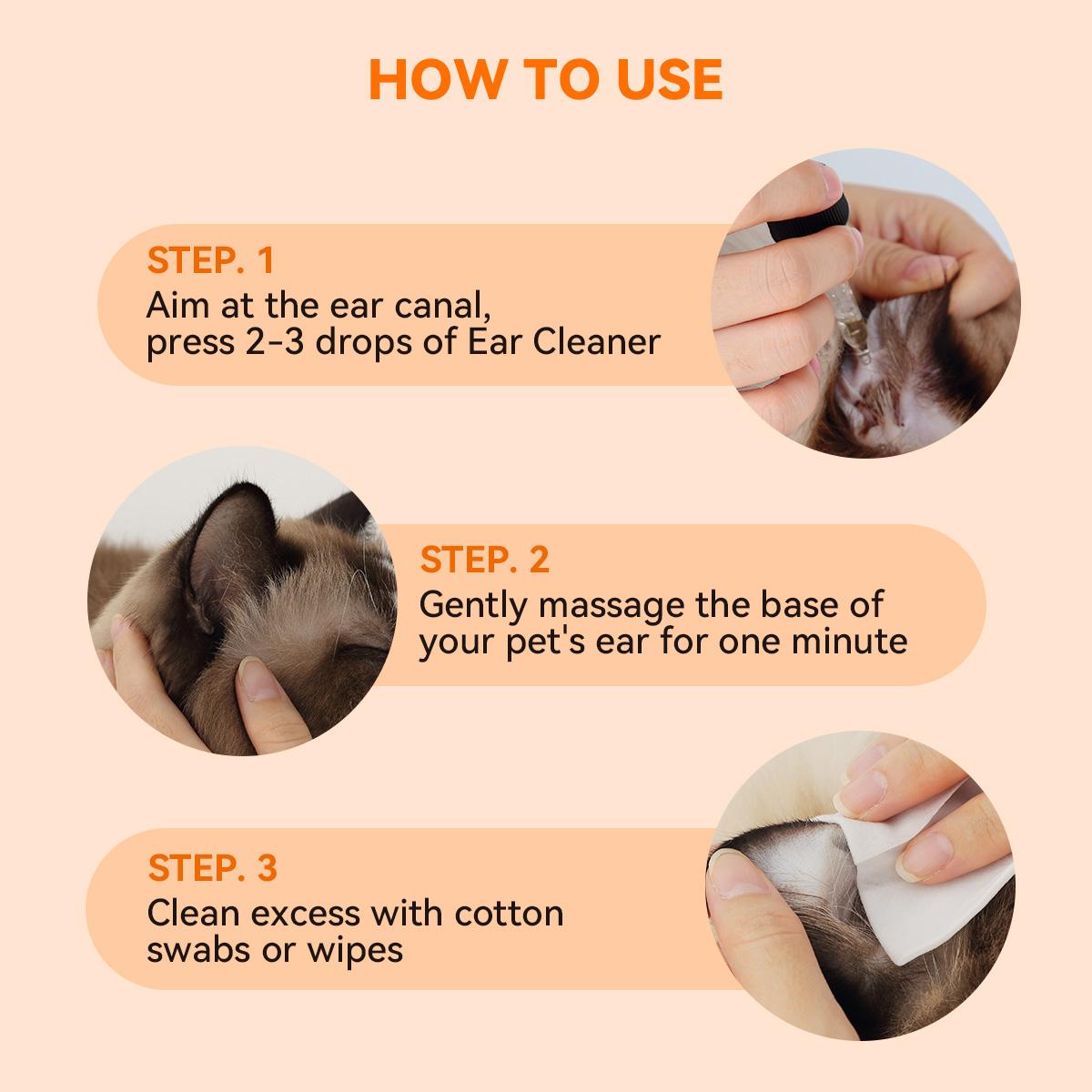 HOW TO USE

STEP. 1
Aim at the ear canal, press 2-3 drops of Ear Cleaner

STEP. 2
Gently massage the base of your pet's ear for one minute

STEP. 3
Clean excess with cotton swabs or wipes