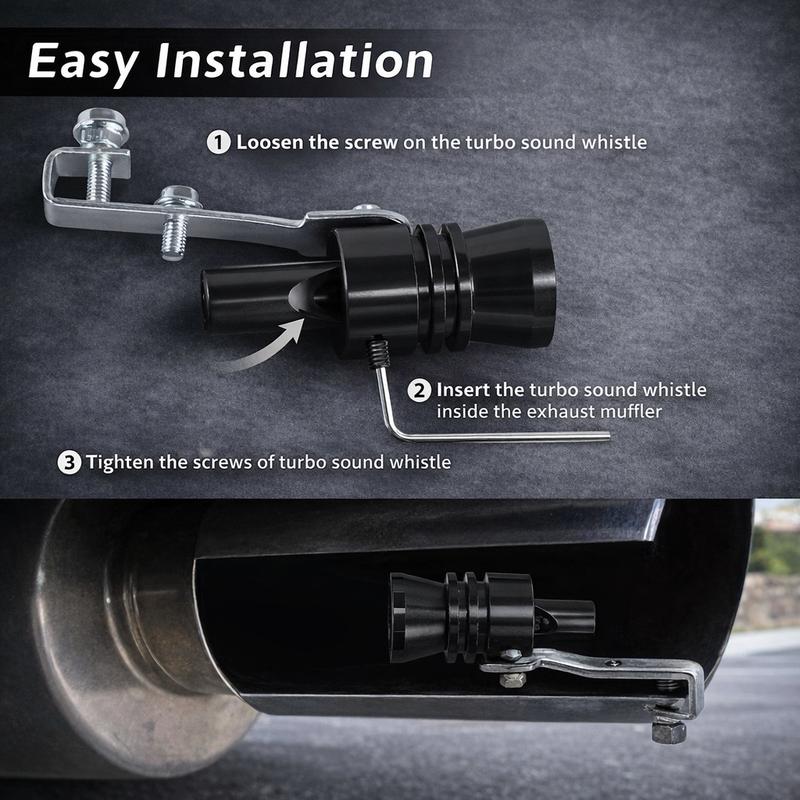 Easy Installation

1 Loosen the screw on the turbo sound whistle

2 Insert the turbo sound whistle inside the exhaust muffler

3 Tighten the screws of turbo sound whistle