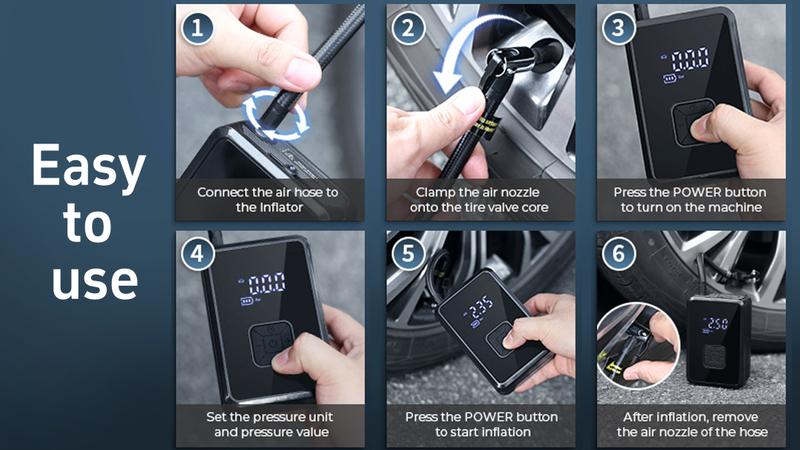 Easy to use

1
Connect the air hose to the Inflator

2
Clamp the air nozzle onto the tire valve core

3
0.00
Press the POWER button to turn on the machine

4
0.00
Set the pressure unit and pressure value

5
2.35
Press the POWER button to start inflation

6
2.50
After inflation, remove the air nozzle of the hose