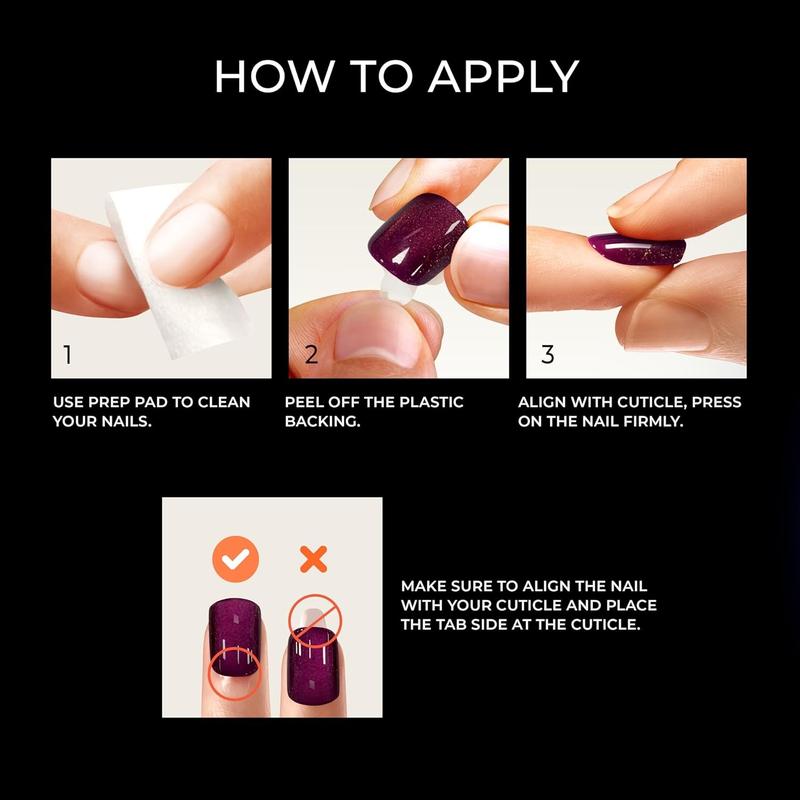 HOW TO APPLY

1

USE PREP PAD TO CLEAN YOUR NAILS.

2

PEEL OFF THE PLASTIC BACKING.

3

ALIGN WITH CUTICLE, PRESS ON THE NAIL FIRMLY.

MAKE SURE TO ALIGN THE NAIL WITH YOUR CUTICLE AND PLACE THE TAB SIDE AT THE CUTICLE.