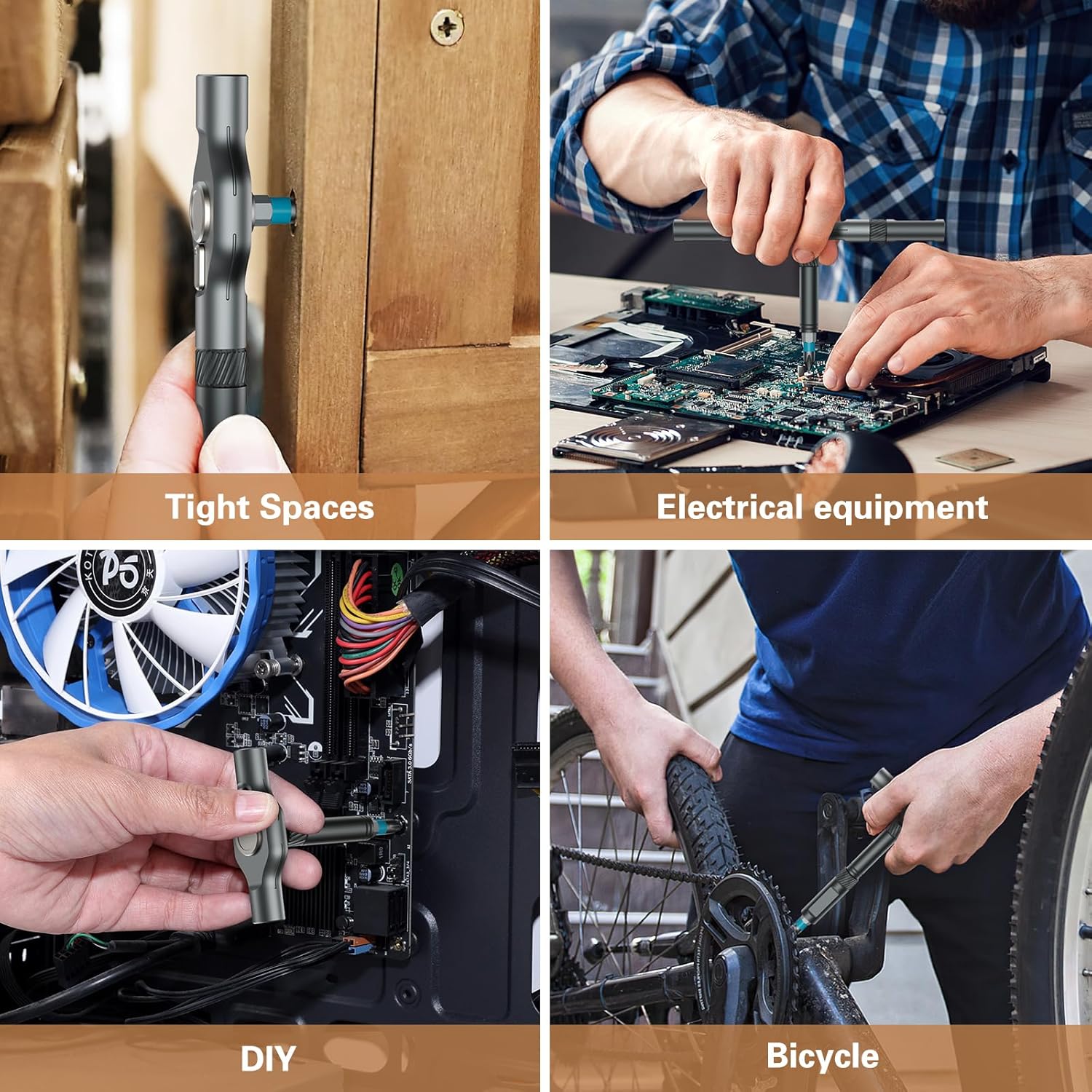 Tight Spaces

Electrical equipment

DIY

Bicycle