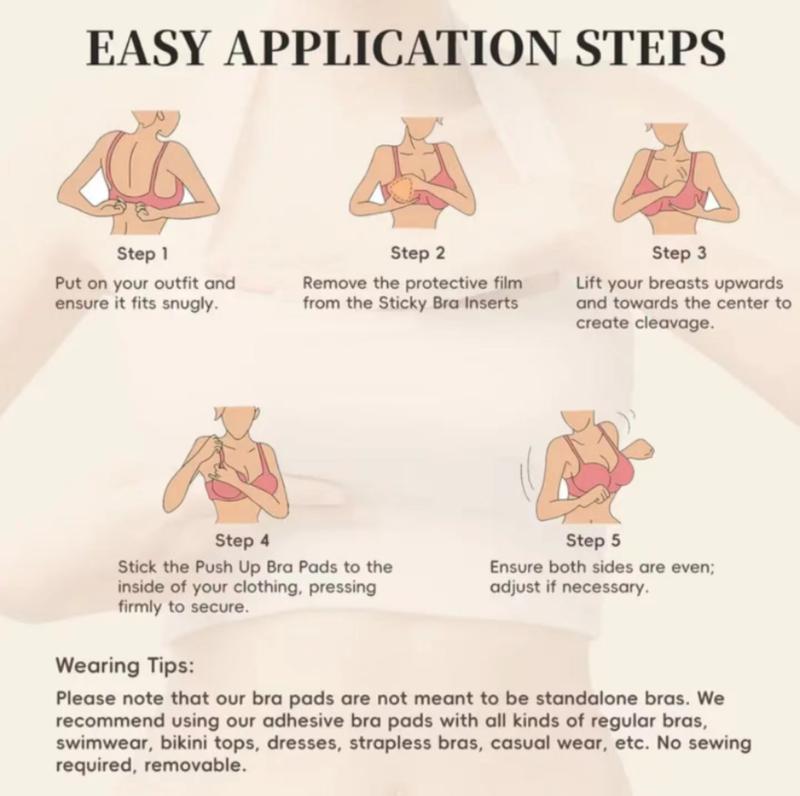 EASY APPLICATION STEPS

Step 1
Put on your outfit and ensure it fits snugly.

Step 2
Remove the protective film from the Sticky Bra Inserts

Step 3
Lift your breasts upwards and towards the center to create cleavage.

Step 4
Stick the Push Up Bra Pads to the inside of your clothing, pressing firmly to secure.

Step 5
Ensure both sides are even; adjust if necessary.

Wearing Tips:
Please note that our bra pads are not meant to be standalone bras. We recommend using our adhesive bra pads with all kinds of regular bras, swimwear, bikini tops, dresses, strapless bras, casual wear, etc. No sewing required, removable.