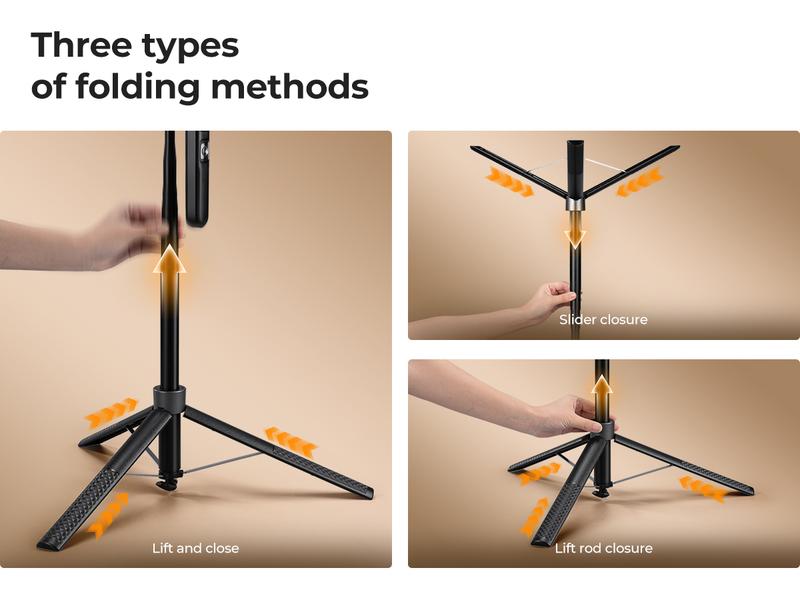 Three types of folding methods

Lift and close

Slider closure

Lift rod closure