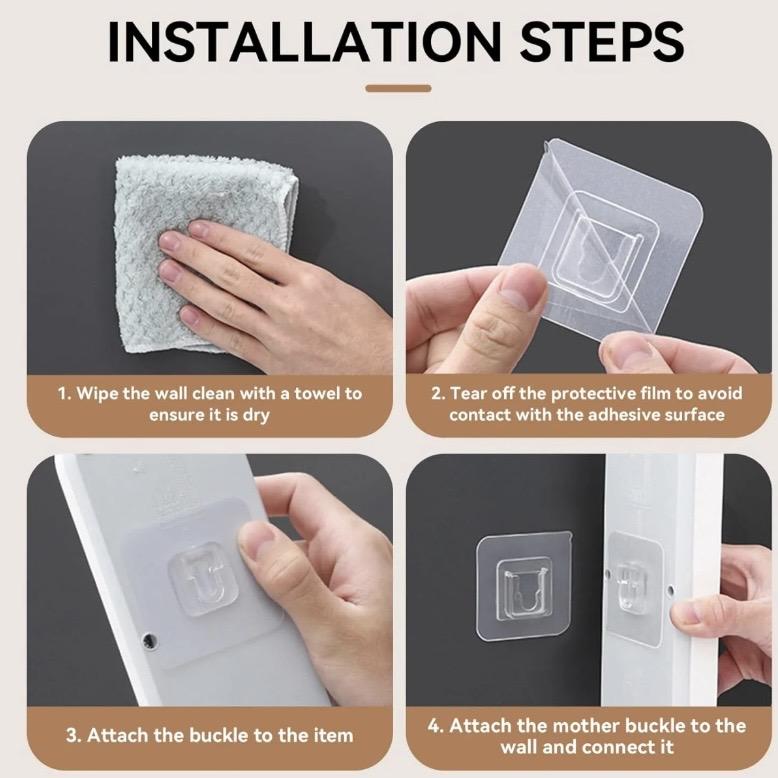 INSTALLATION STEPS

1. Wipe the wall clean with a towel to ensure it is dry

2. Tear off the protective film to avoid contact with the adhesive surface

3. Attach the buckle to the item

4. Attach the mother buckle to the wall and connect it