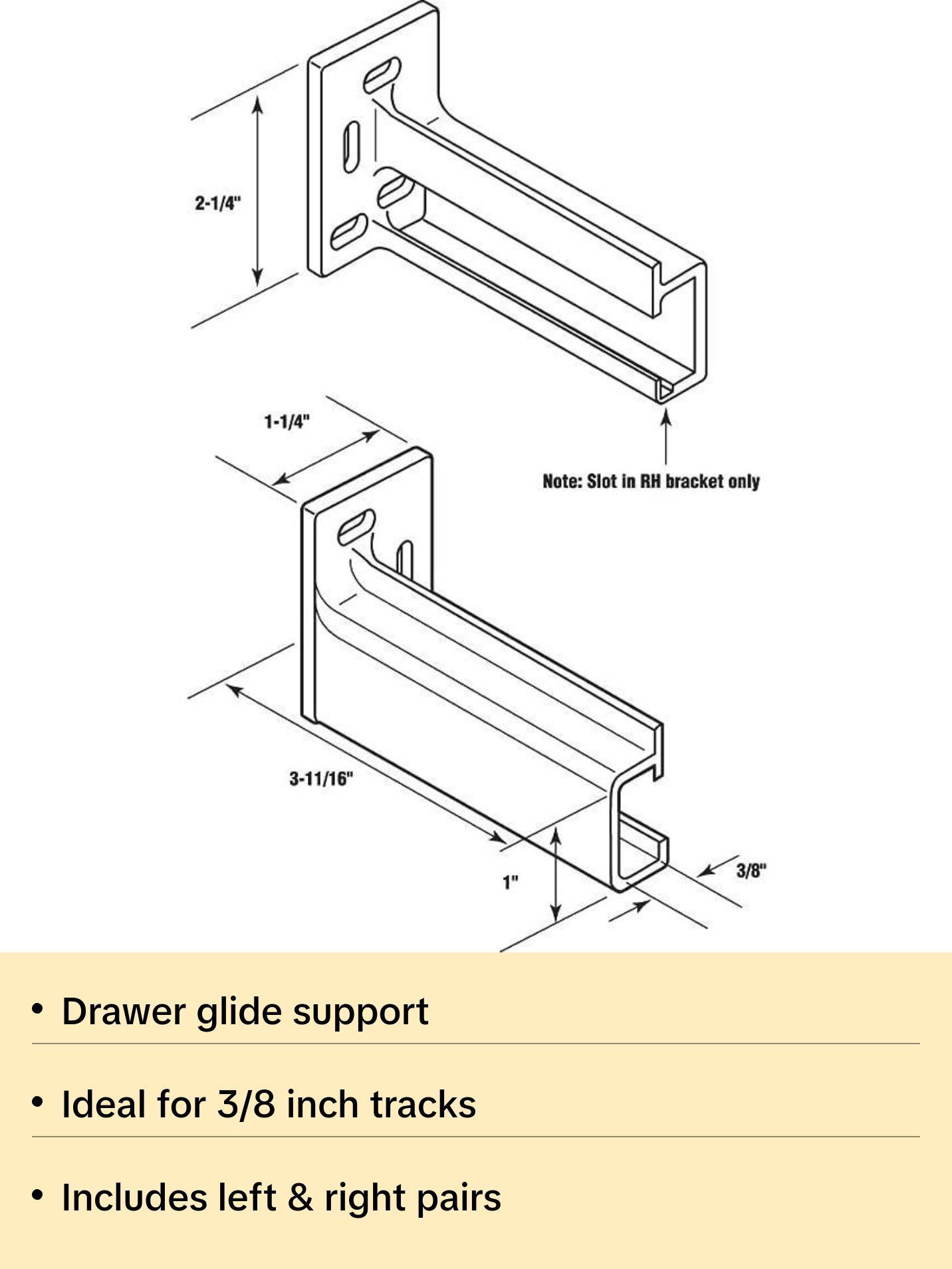 2-1/4"

1-1/4"

Note: Slot in RH bracket only

3-11/16"

1"

3/8"

• Drawer glide support

• Ideal for 3/8 inch tracks

• Includes left & right pairs