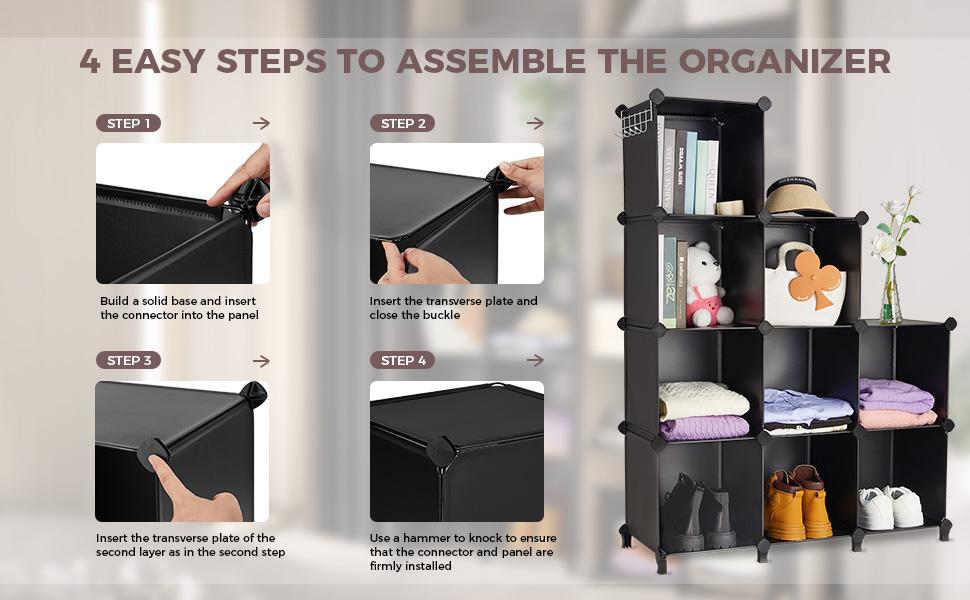 4 EASY STEPS TO ASSEMBLE THE ORGANIZER

STEP 1

Build a solid base and insert the connector into the panel

STEP 2

Insert the transverse plate and close the buckle

STEP 3

Insert the transverse plate of the second layer as in the second step

STEP 4

Use a hammer to knock to ensure that the connector and panel are firmly installed